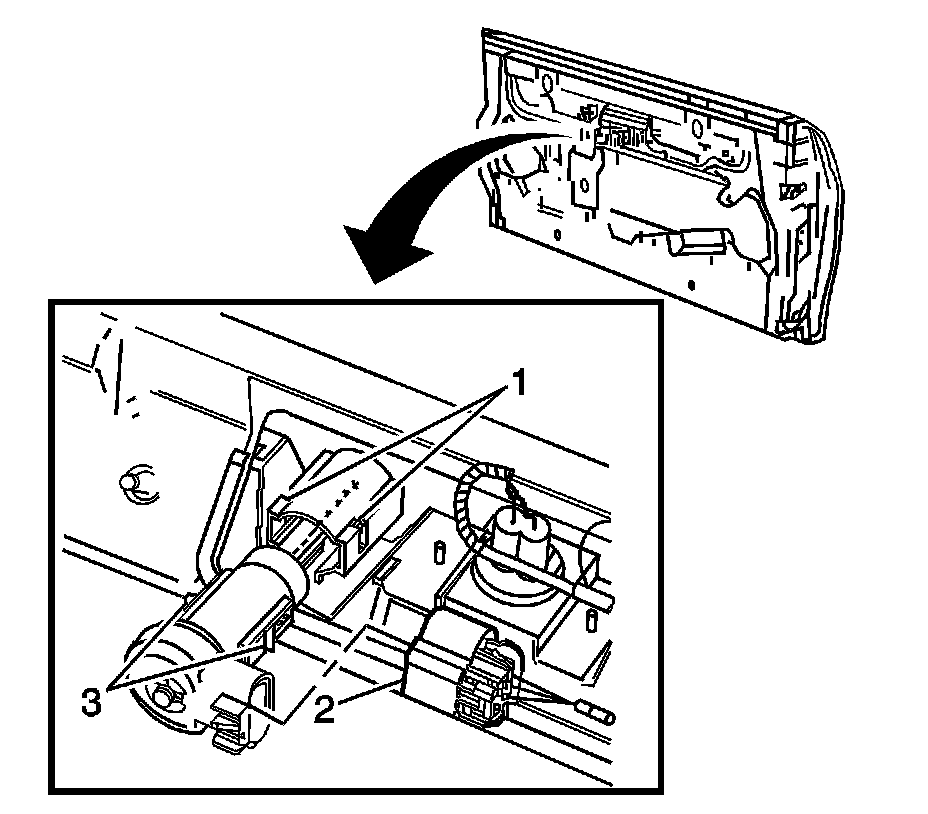 1
3
2