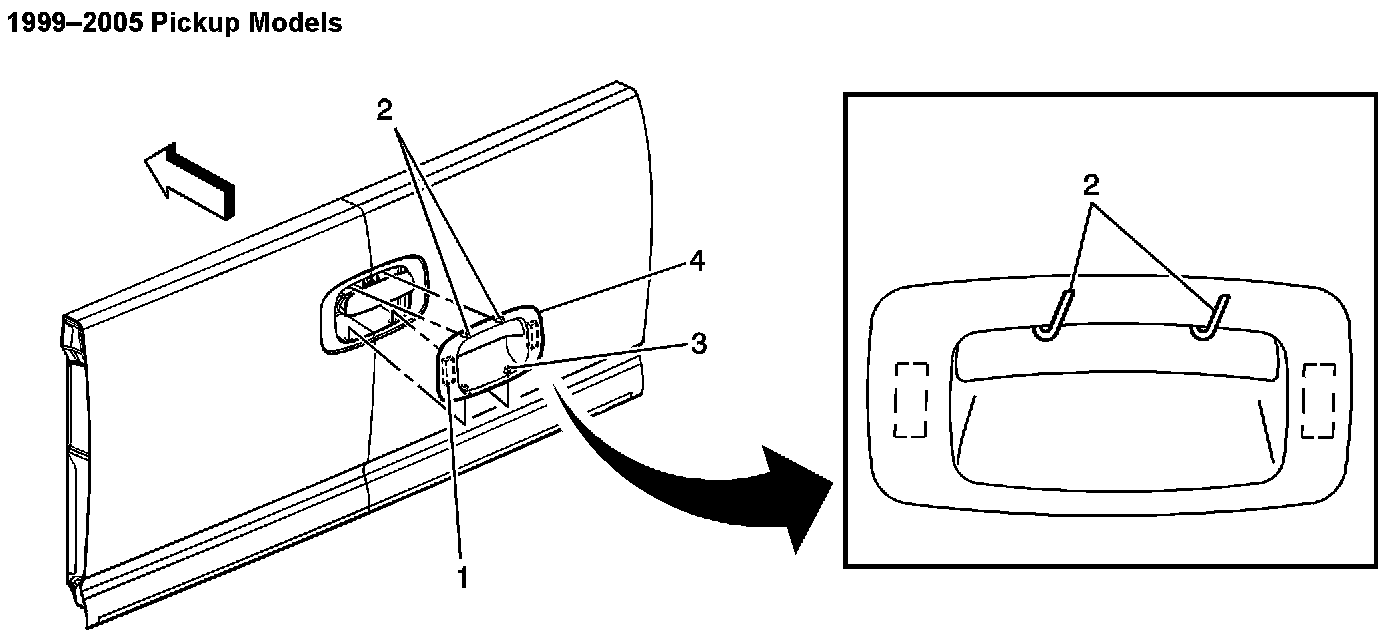 1999–2005 Pickup Models

2

4

3

1

2