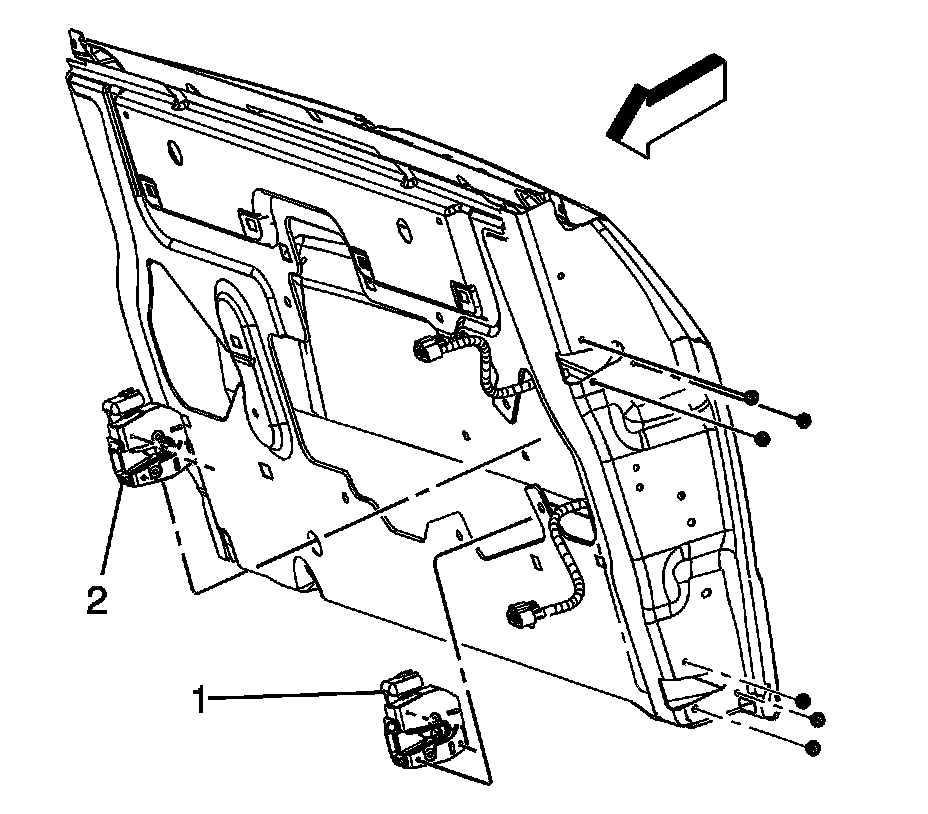 2

1