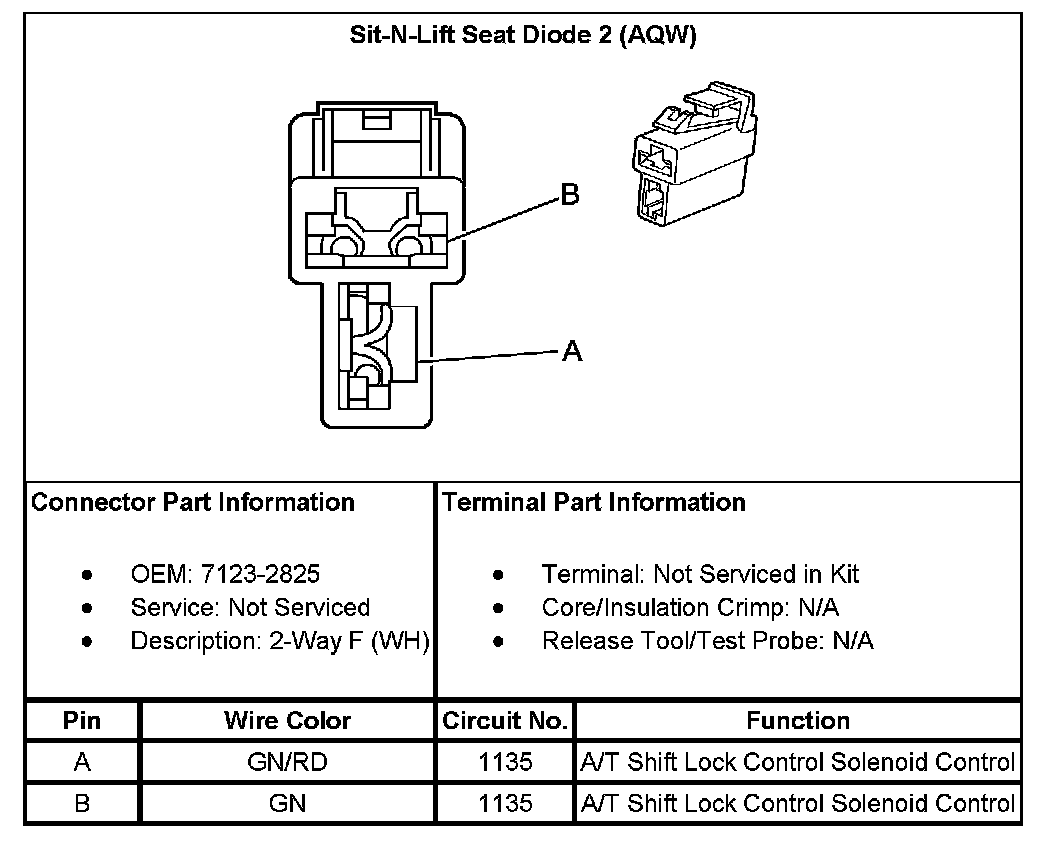 Sit-N-Lift Seat Diode 2 (AQW)

B

A

Connector Part Information

- OEM: 7123-2825
- Service: Not Serviced
- Description: 2-Way F (WH)

Terminal Part Information

- Terminal: Not Serviced in Kit
- Core/Insulation Crimp: N/A
- Release Tool/Test Probe: N/A

| Pin | Wire Color | Circuit No. | Function |
|---|---|---|---|
| A | GN/RD | 1135 | A/T Shift Lock Control Solenoid Control |
| B | GN | 1135 | A/T Shift Lock Control Solenoid Control |