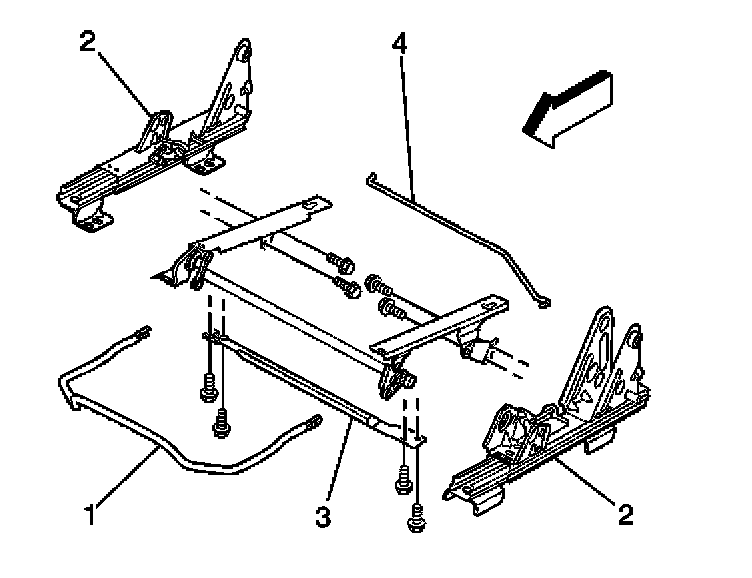 2
4
1
3
2