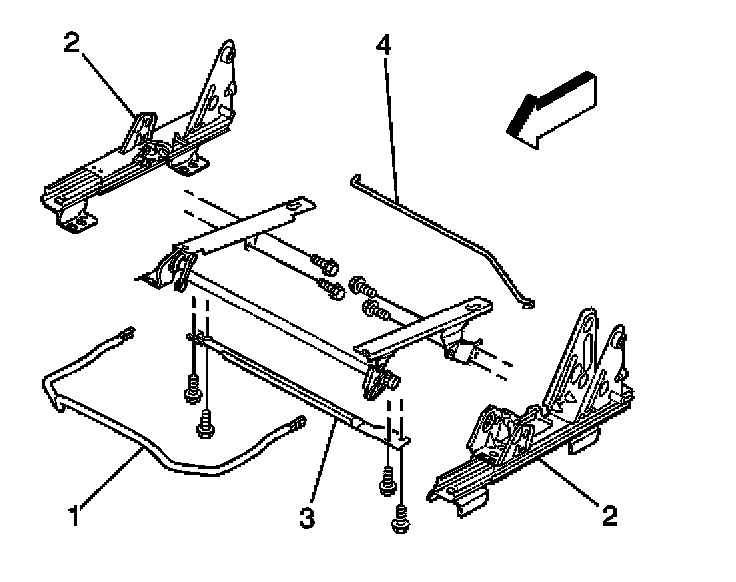 2
4
1
3
2