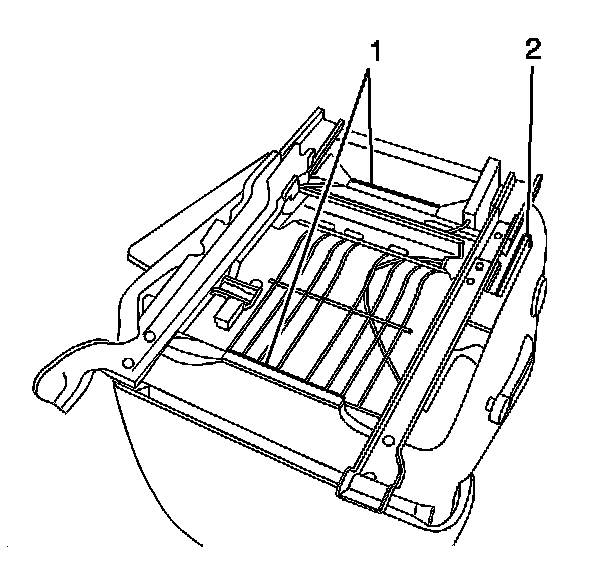 1
2