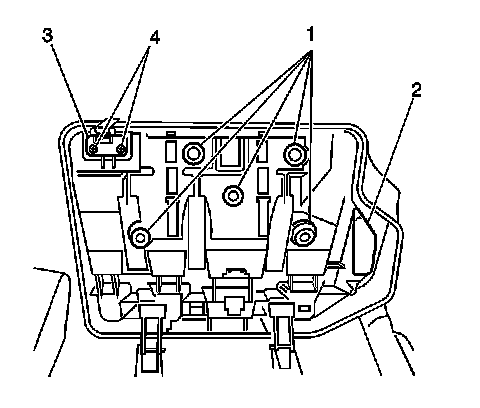 3
4
1
2