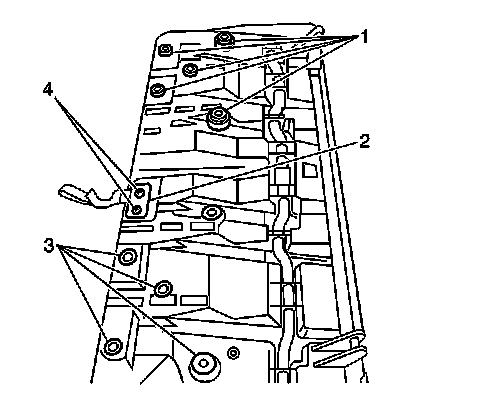 1
4
2
3