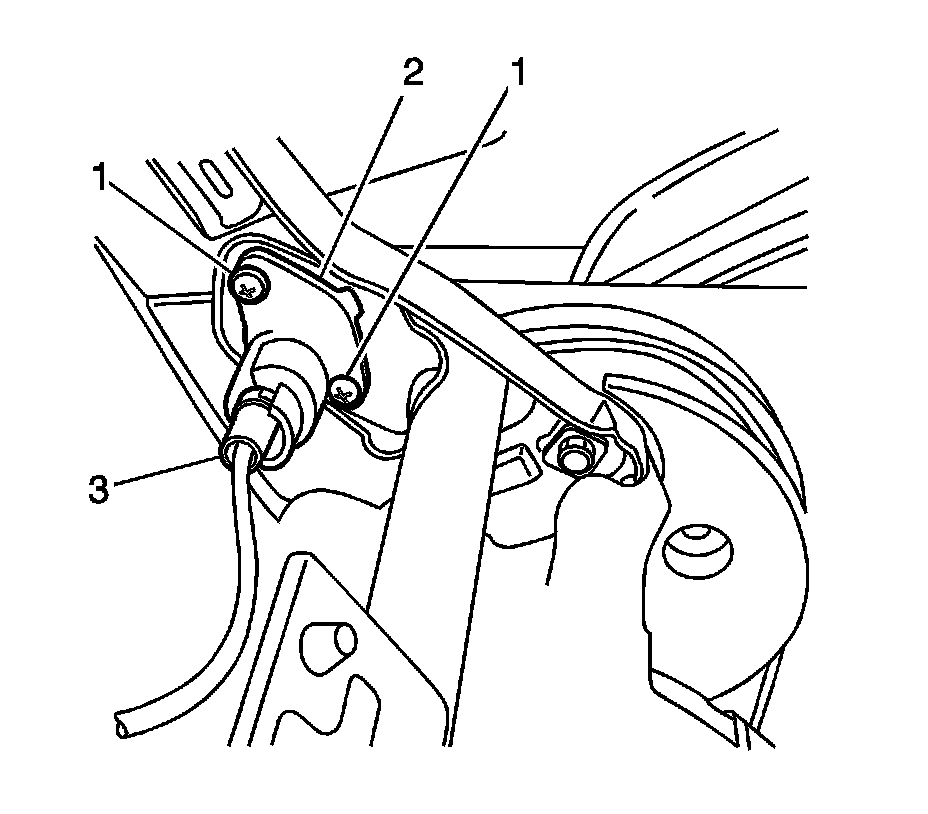 2
1
1
3