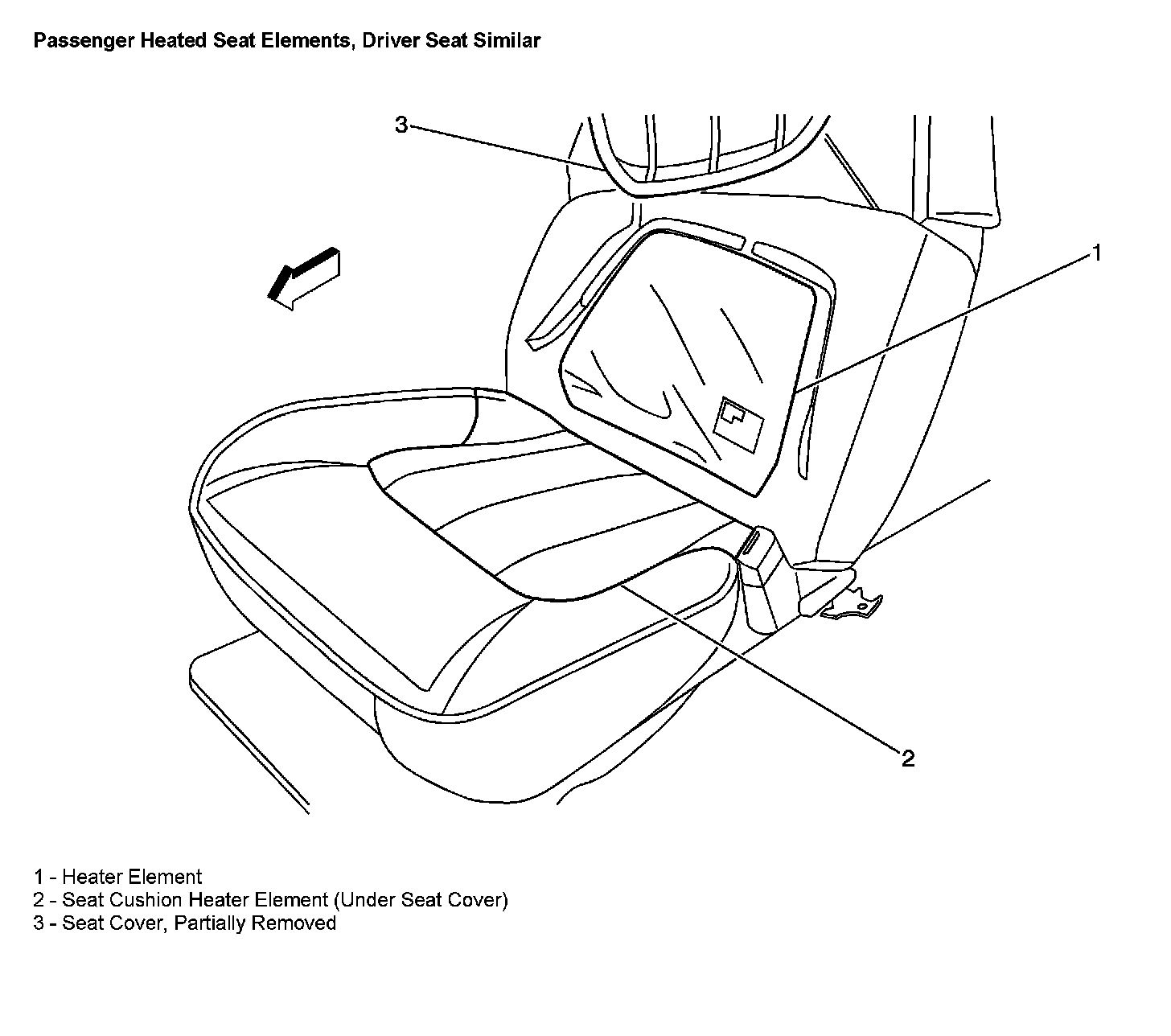 Passenger Heated Seat Elements, Driver Seat Similar

3

1

2

1 - Heater Element
2 - Seat Cushion Heater Element (Under Seat Cover)
3 - Seat Cover, Partially Removed