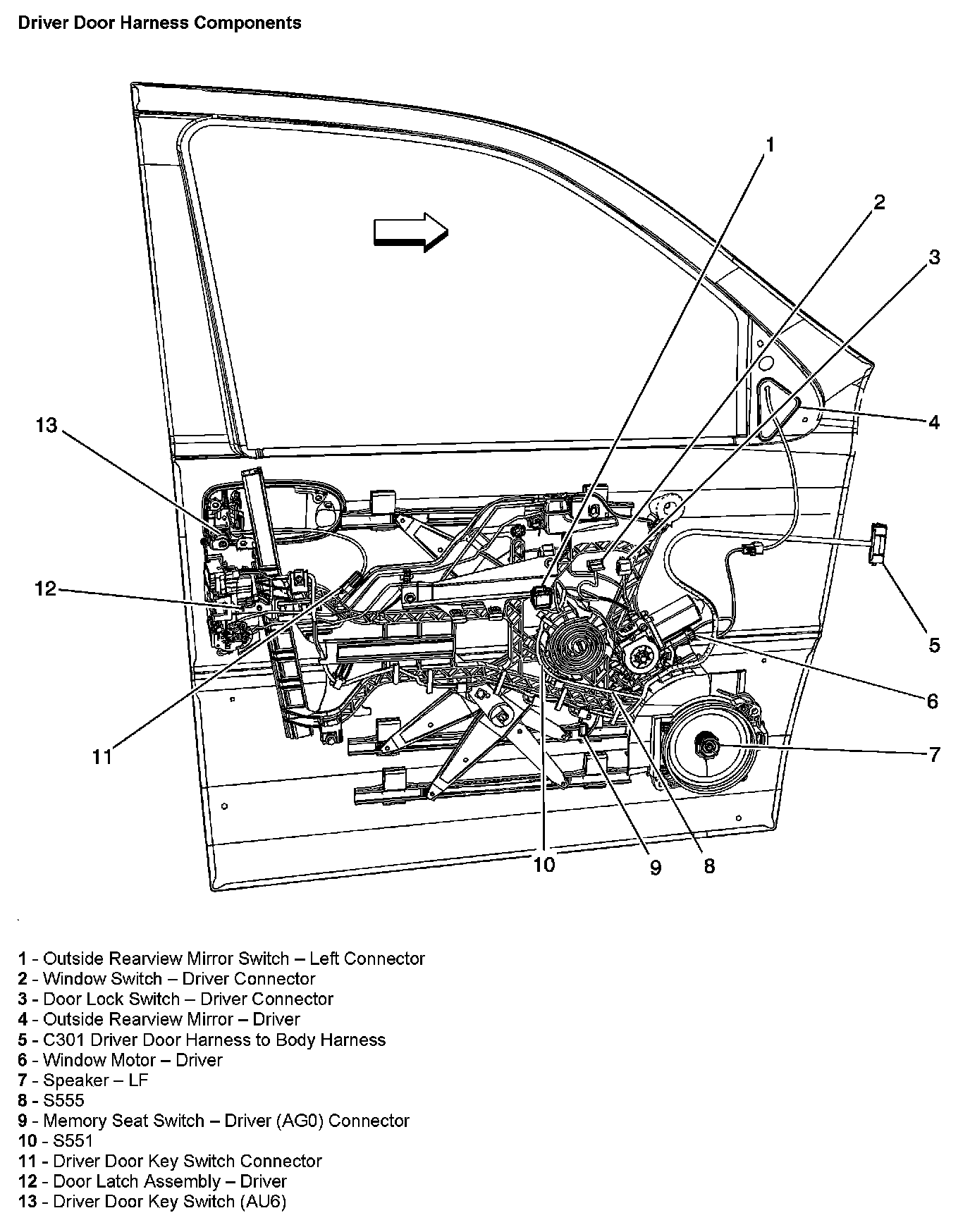 Driver Door Harness Components

1
2
3
4
5
6
7
8
9
10
11
12
13

1 - Outside Rearview Mirror Switch – Left Connector
2 - Window Switch – Driver Connector
3 - Door Lock Switch – Driver Connector
4 - Outside Rearview Mirror – Driver
5 - C301 Driver Door Harness to Body Harness
6 - Window Motor – Driver
7 - Speaker – LF
8 - S555
9 - Memory Seat Switch – Driver (AG0) Connector
10 - S551
11 - Driver Door Key Switch Connector
12 - Door Latch Assembly – Driver
13 - Driver Door Key Switch (AU6)