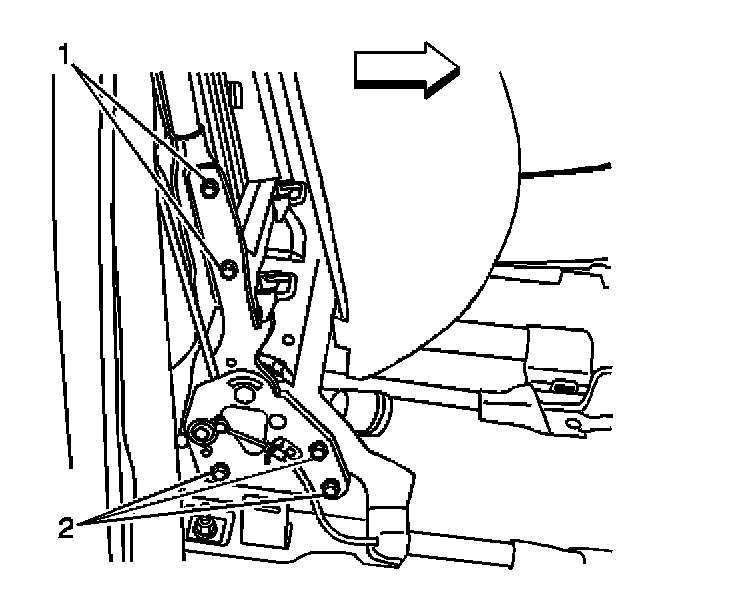 1

2