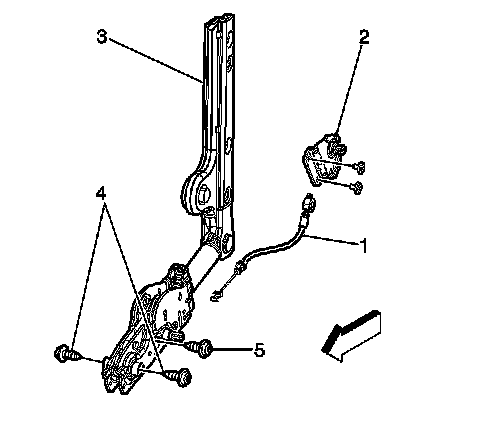 3
2
4
1
5