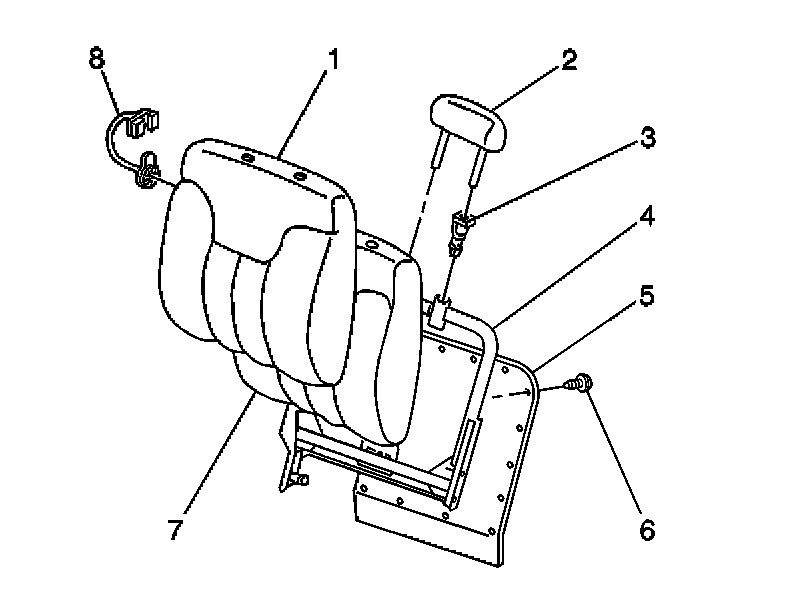 8
1
2
3
4
5
6
7