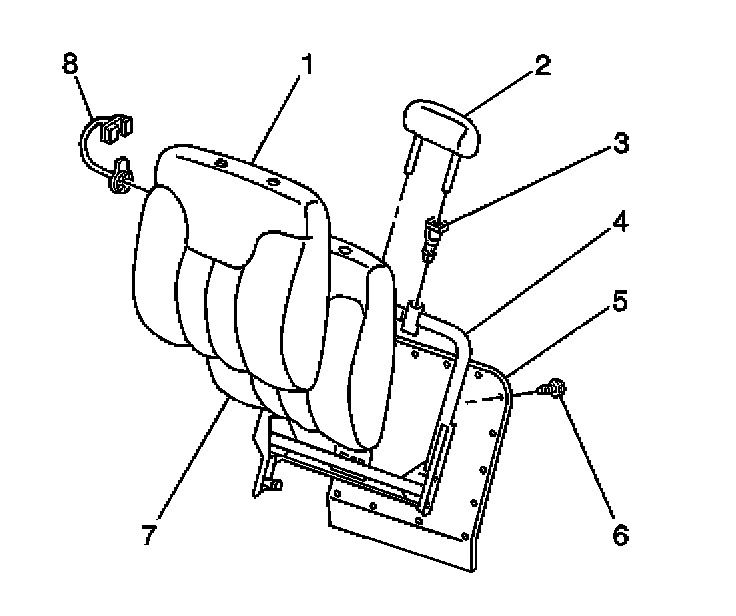 8
1
2
3
4
5
6
7