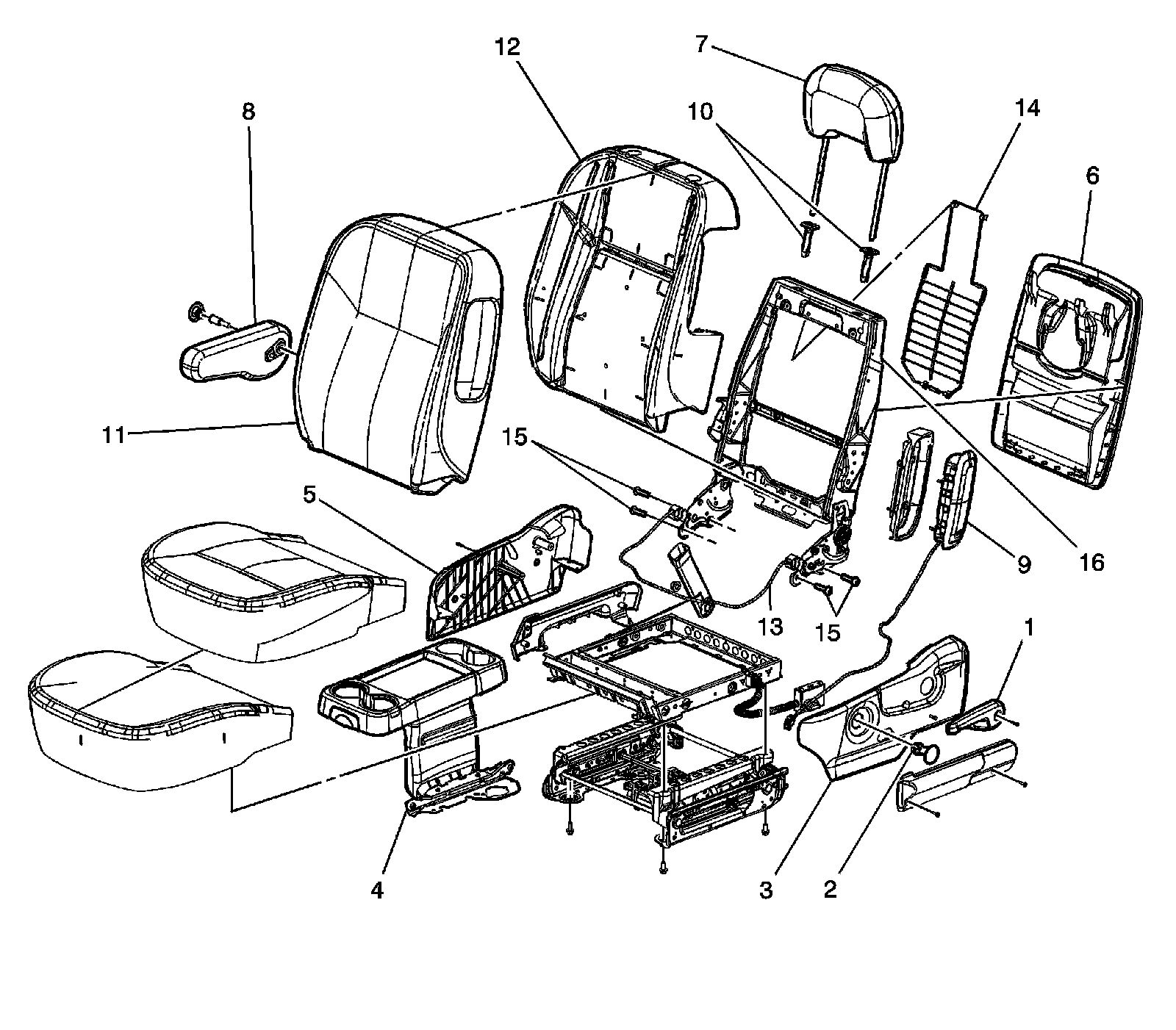 12
7
8
10
14
6
11
15
5
9
16
13
15
1
4
3
2