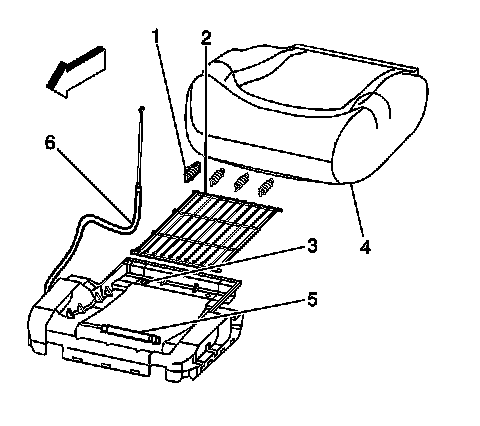 1
2
6
3
4
5