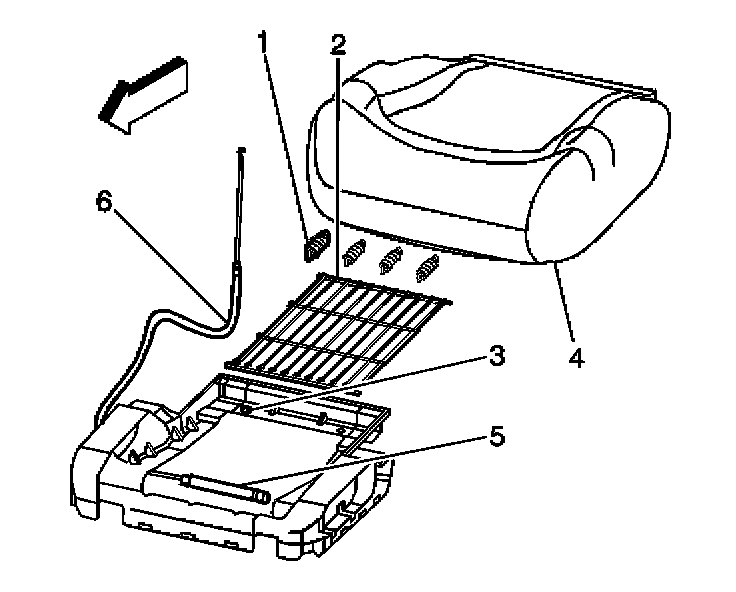 1
2
6
3
4
5