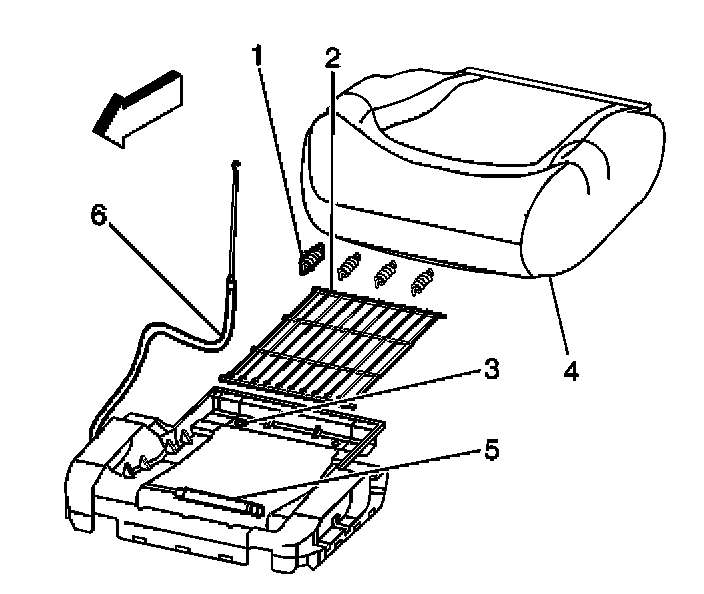 1
2
6
3
4
5