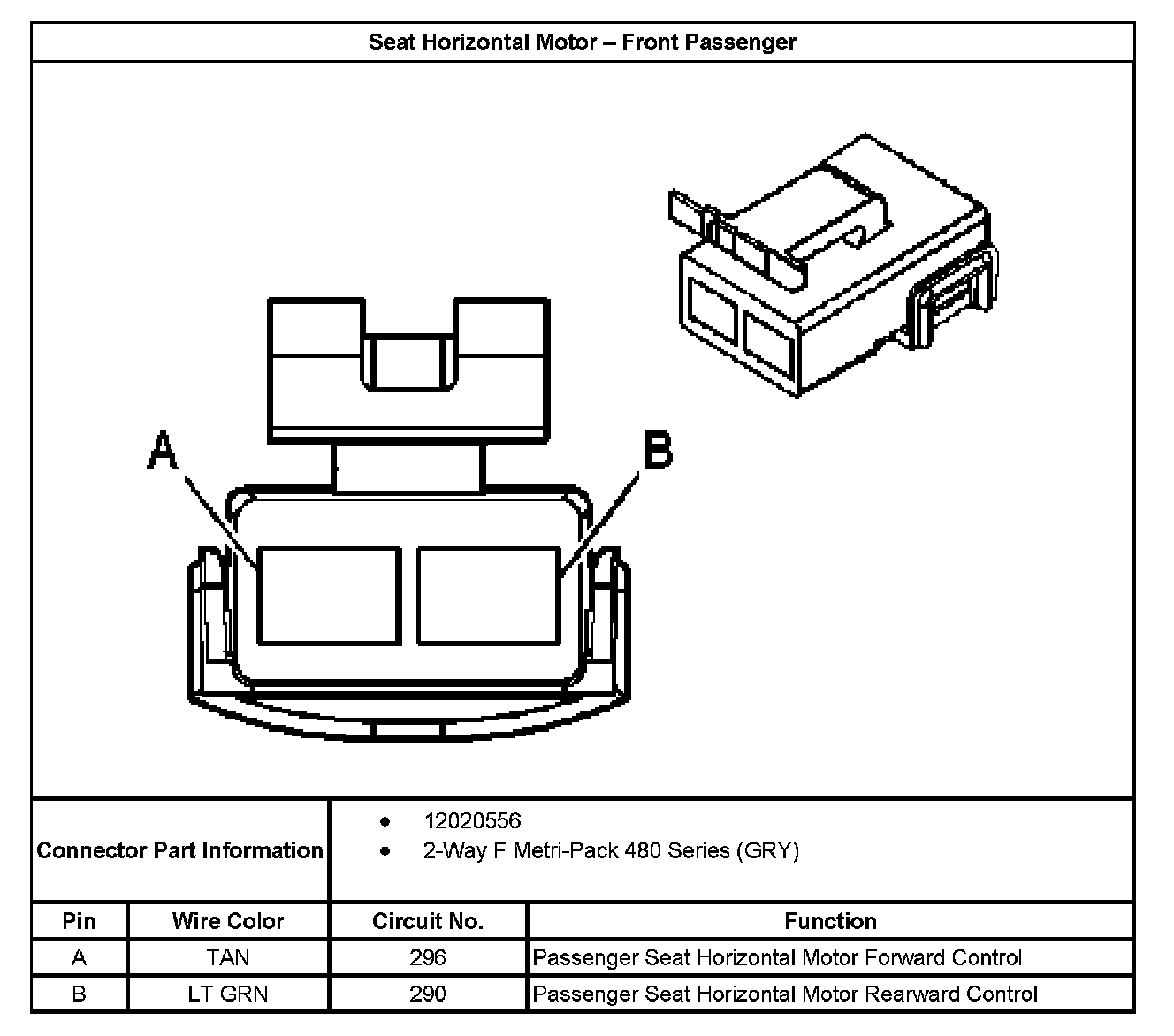 Seat Horizontal Motor – Front Passenger

A

B

Connector Part Information

- 12020556
- 2-Way F Metri-Pack 480 Series (GRY)

| Pin | Wire Color | Circuit No. | Function |
|---|---|---|---|
| A | TAN | 296 | Passenger Seat Horizontal Motor Forward Control |
| B | LT GRN | 290 | Passenger Seat Horizontal Motor Rearward Control |