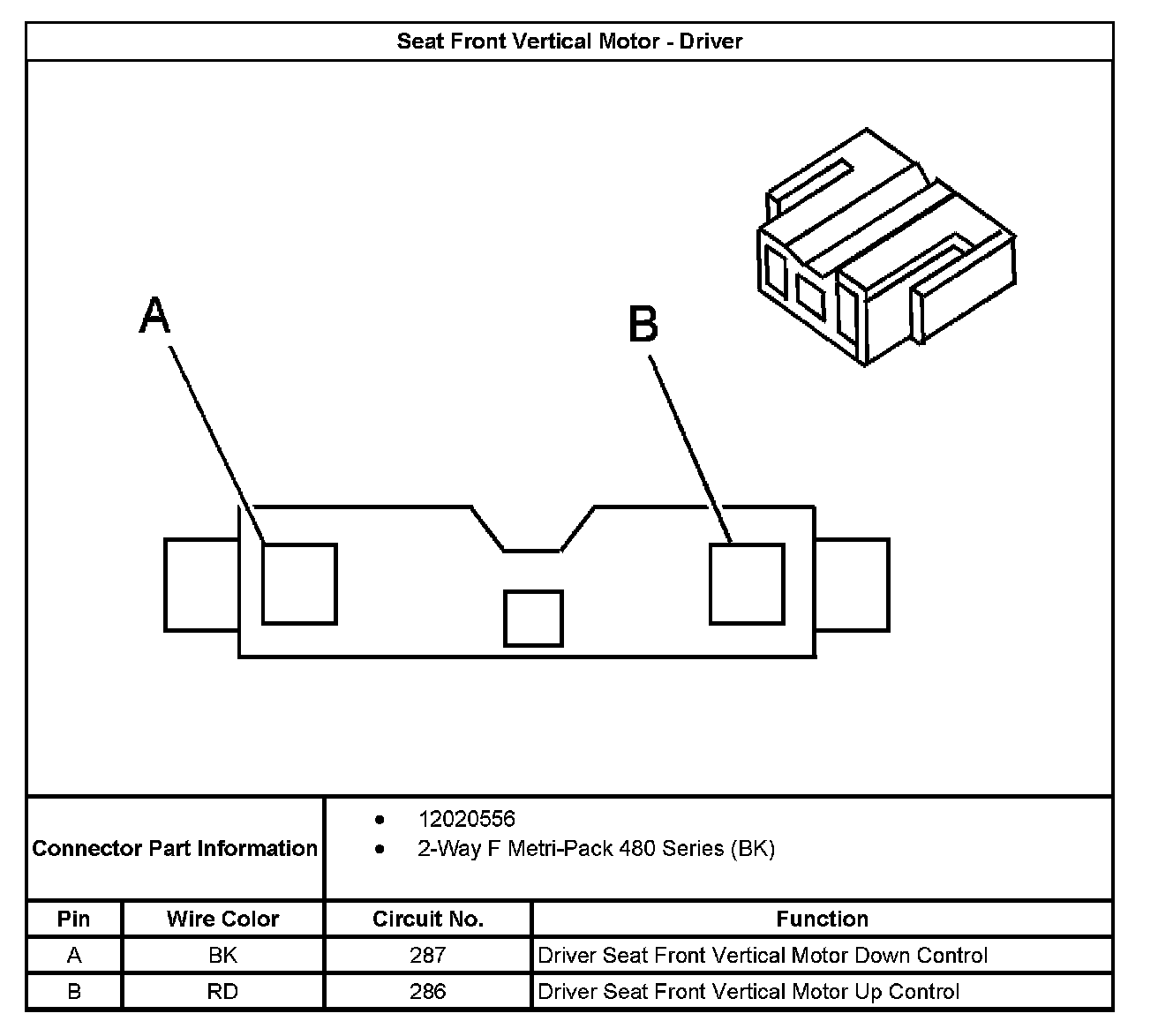 Seat Front Vertical Motor - Driver

A

B

Connector Part Information
• 12020556
• 2-Way F Metri-Pack 480 Series (BK)

| Pin | Wire Color | Circuit No. | Function |
|---|---|---|---|
| A | BK | 287 | Driver Seat Front Vertical Motor Down Control |
| B | RD | 286 | Driver Seat Front Vertical Motor Up Control |