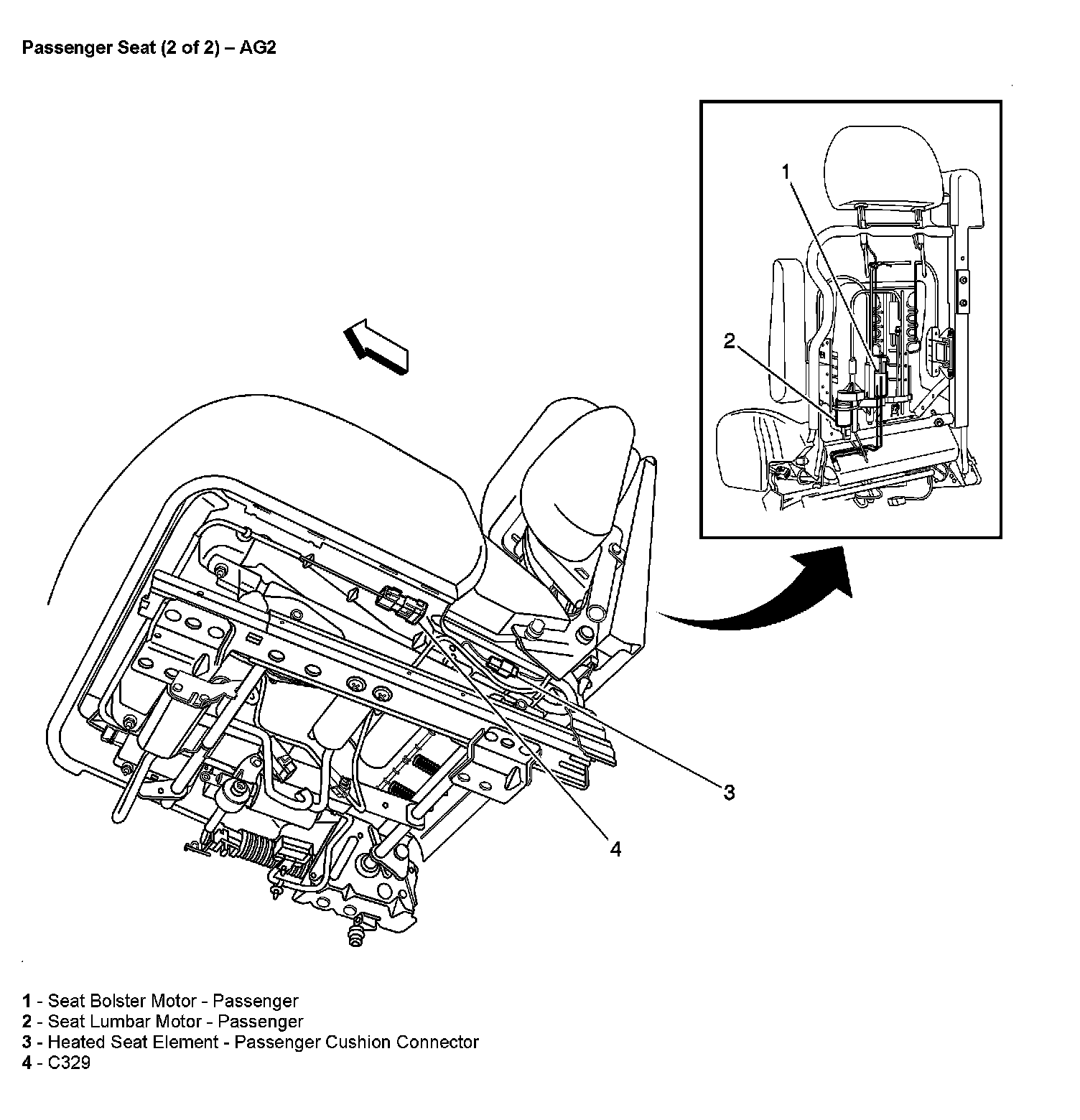 Passenger Seat (2 of 2) – AG2

1

2

3

4

1 - Seat Bolster Motor - Passenger
2 - Seat Lumbar Motor - Passenger
3 - Heated Seat Element - Passenger Cushion Connector
4 - C329