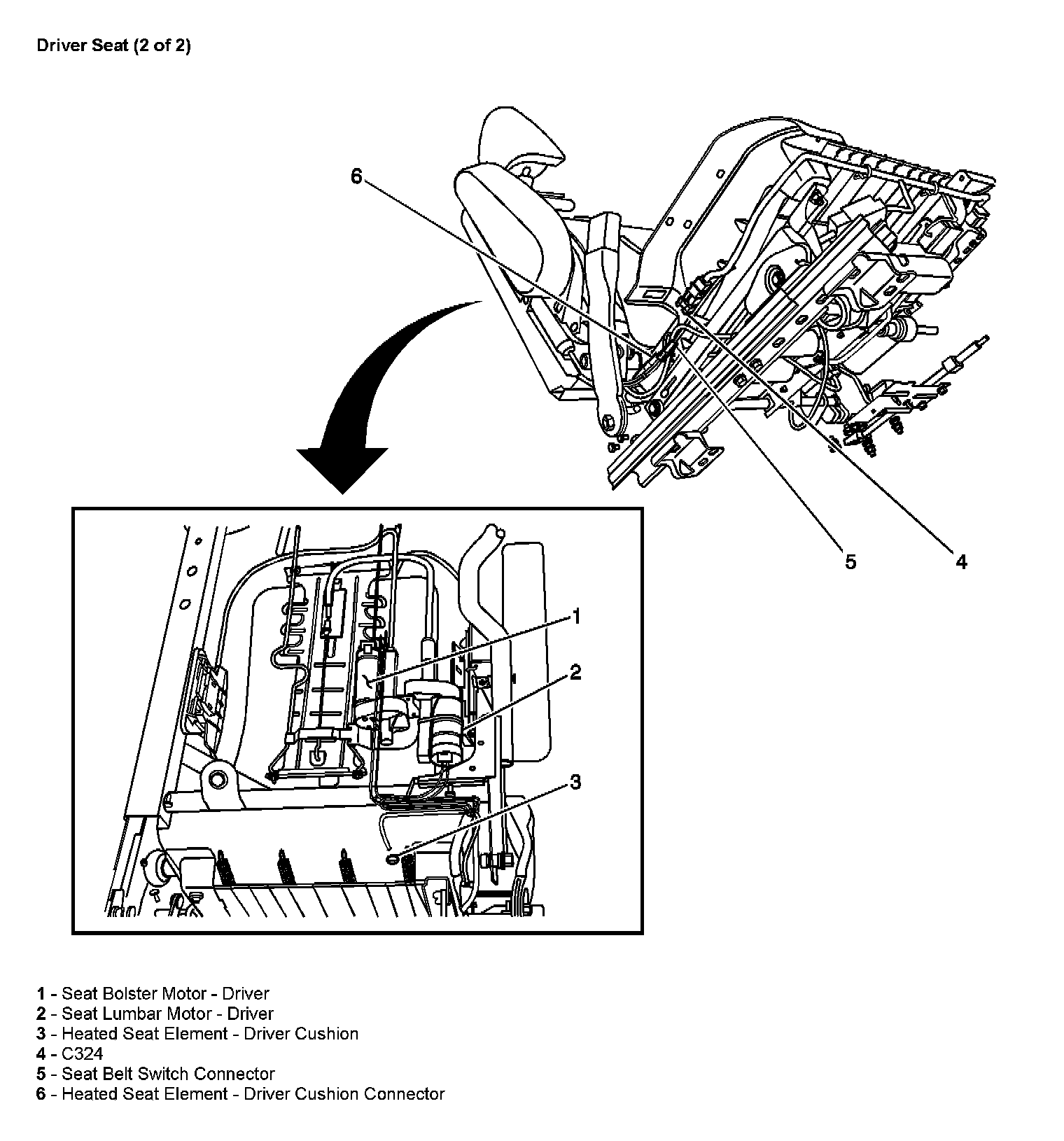 Driver Seat (2 of 2)

6

5

4

1

2

3

1 - Seat Bolster Motor - Driver
2 - Seat Lumbar Motor - Driver
3 - Heated Seat Element - Driver Cushion
4 - C324
5 - Seat Belt Switch Connector
6 - Heated Seat Element - Driver Cushion Connector