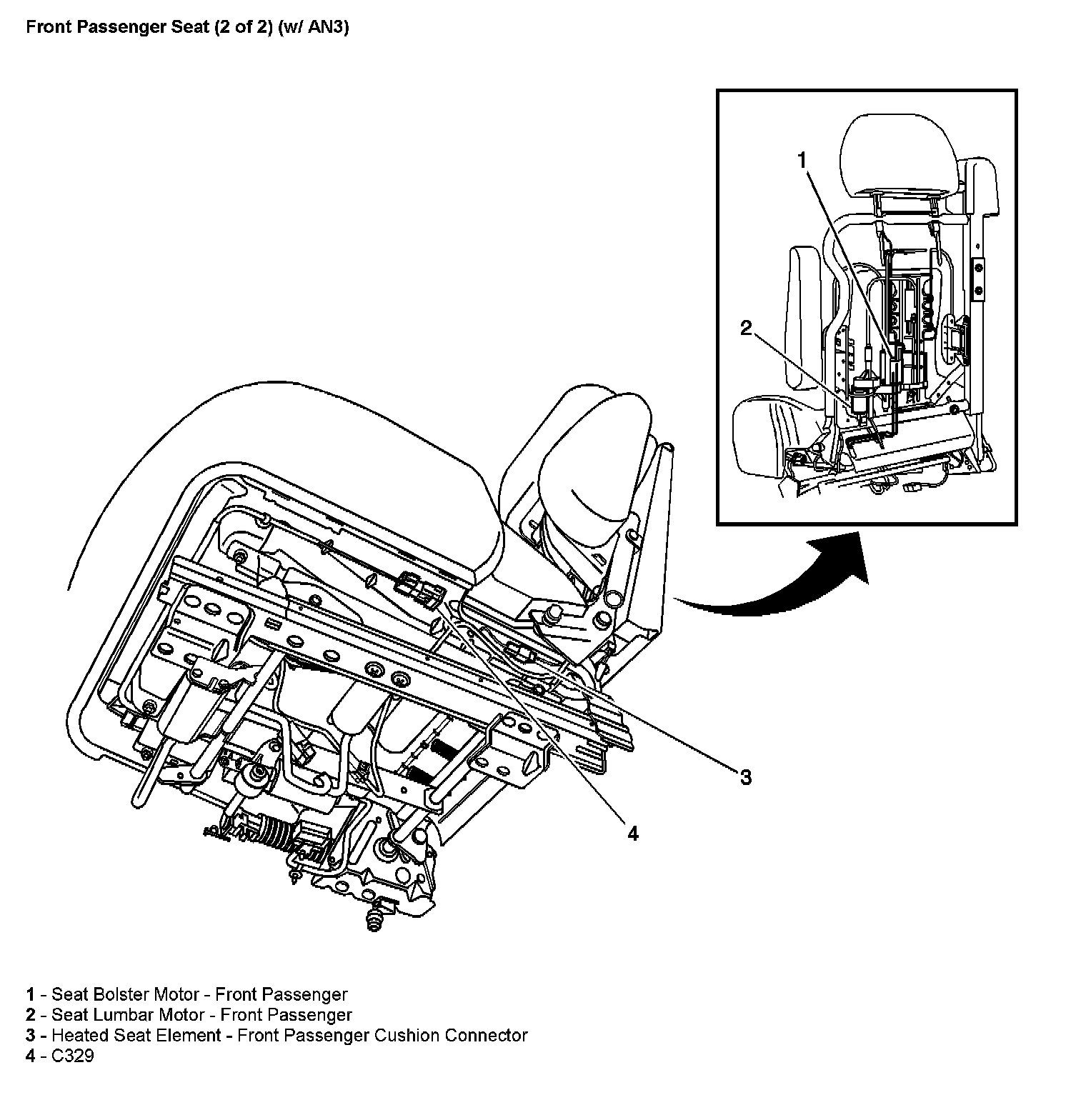 Front Passenger Seat (2 of 2) (w/ AN3)

1

2

3

4

1 - Seat Bolster Motor - Front Passenger
2 - Seat Lumbar Motor - Front Passenger
3 - Heated Seat Element - Front Passenger Cushion Connector
4 - C329