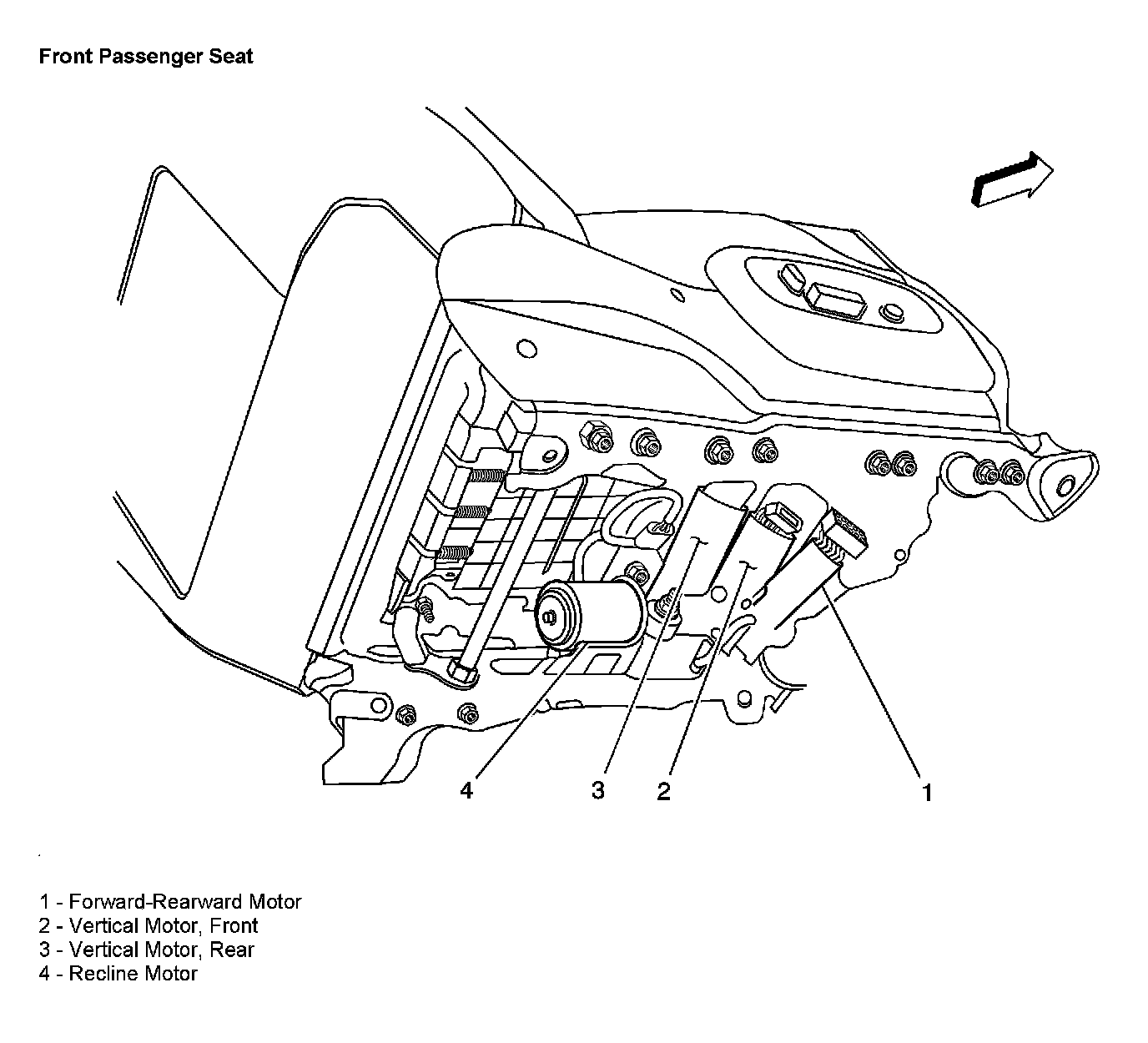 Front Passenger Seat

4 3 2 1

1 - Forward-Rearward Motor
2 - Vertical Motor, Front
3 - Vertical Motor, Rear
4 - Recline Motor