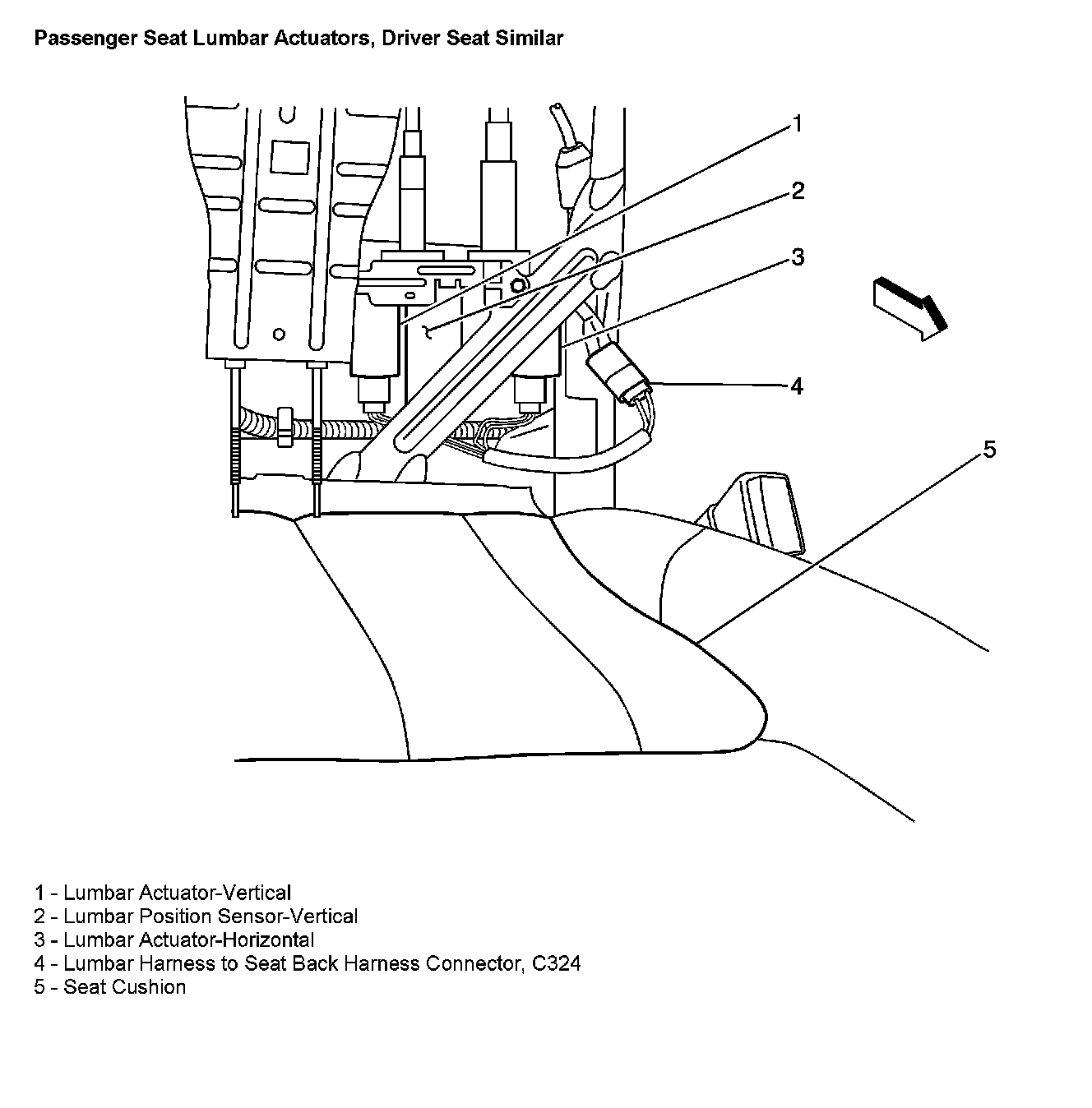 Passenger Seat Lumbar Actuators, Driver Seat Similar

1

2

3

4

5

1 - Lumbar Actuator-Vertical
2 - Lumbar Position Sensor-Vertical
3 - Lumbar Actuator-Horizontal
4 - Lumbar Harness to Seat Back Harness Connector, C324
5 - Seat Cushion