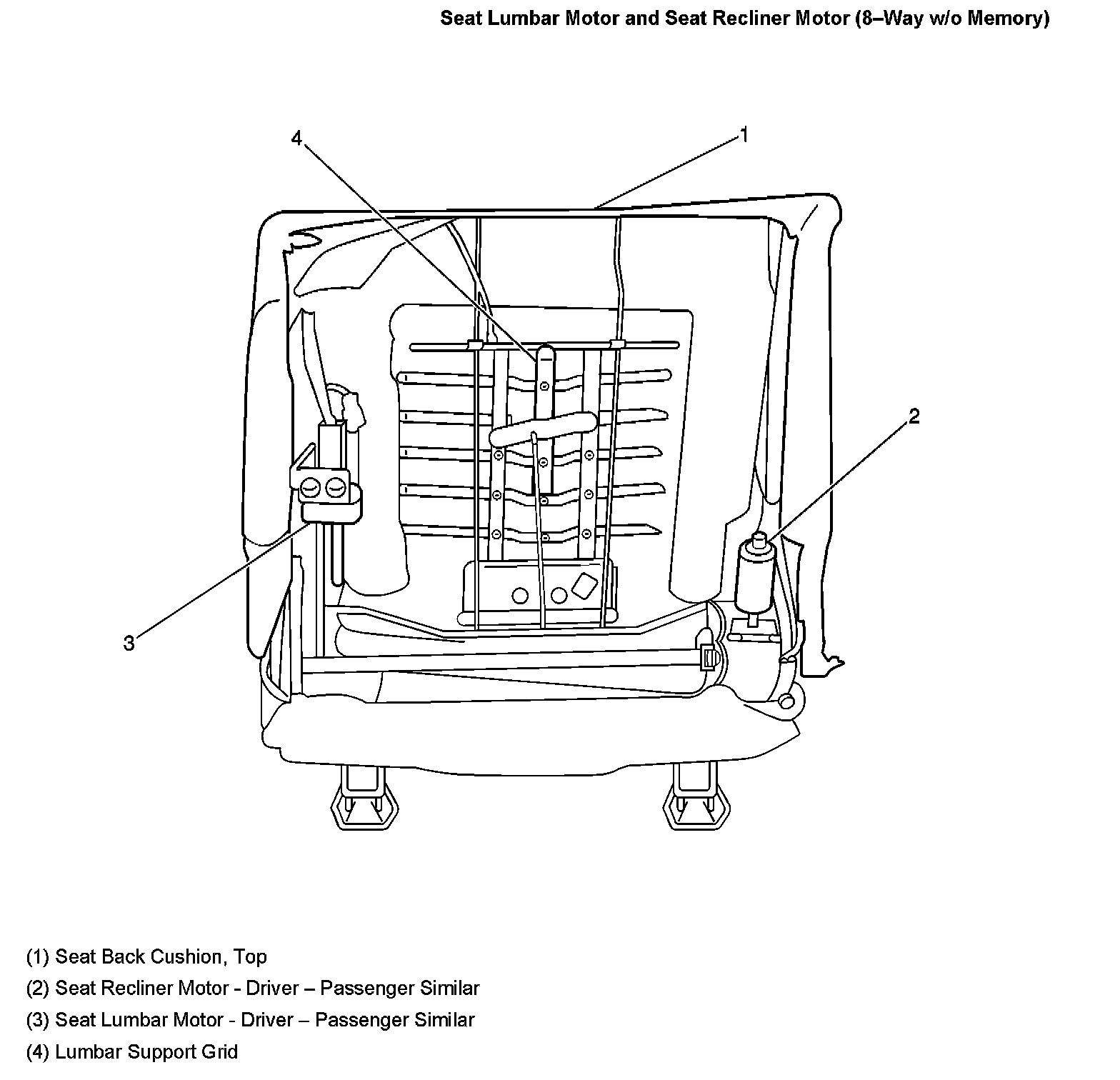 Seat Lumbar Motor and Seat Recliner Motor (8–Way w/o Memory)

4

1

2

3

(1) Seat Back Cushion, Top

(2) Seat Recliner Motor - Driver – Passenger Similar

(3) Seat Lumbar Motor - Driver – Passenger Similar

(4) Lumbar Support Grid