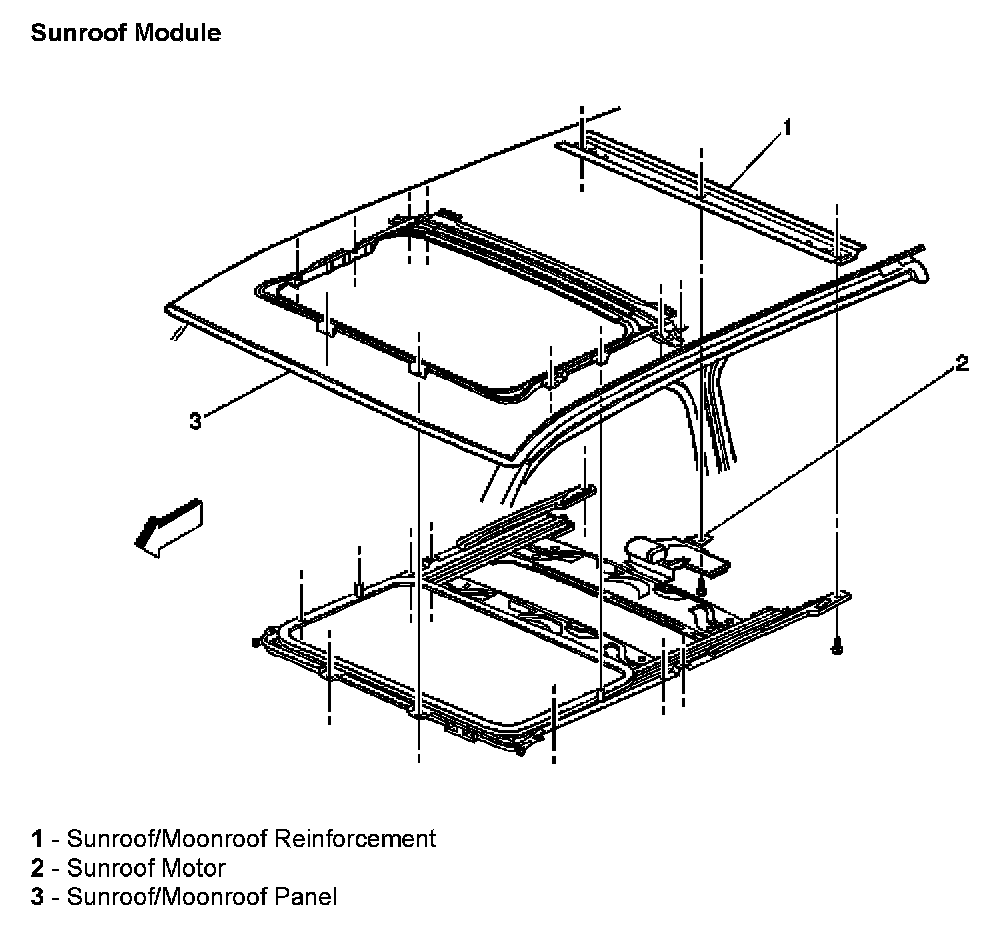 Sunroof Module

1

2

3

1 - Sunroof/Moonroof Reinforcement
2 - Sunroof Motor
3 - Sunroof/Moonroof Panel