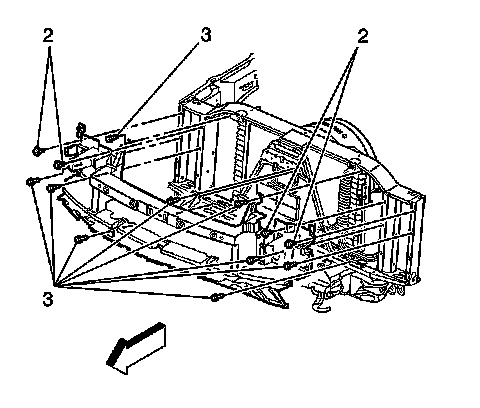 2
3
2
3