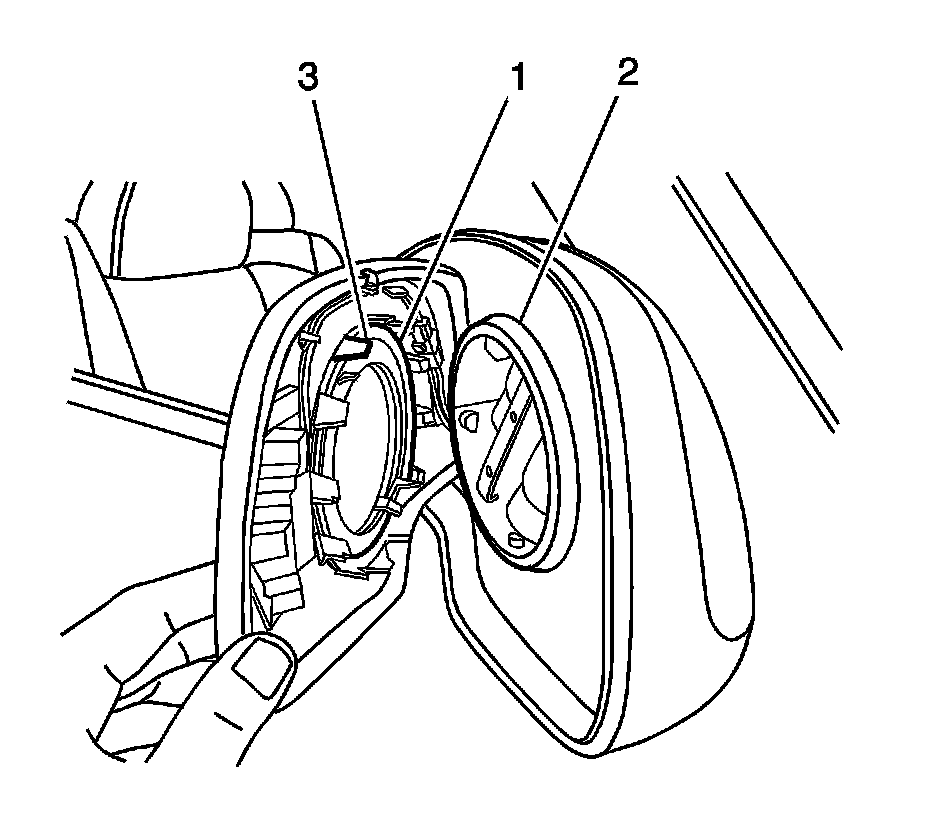 3
1
2