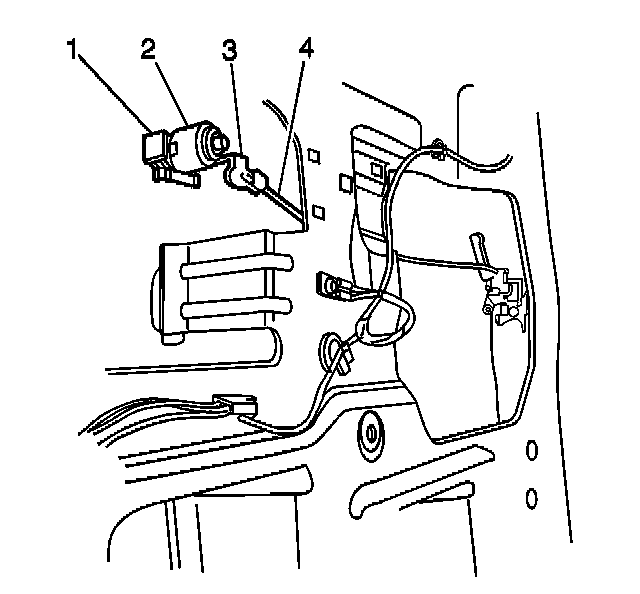 1 2 3 4