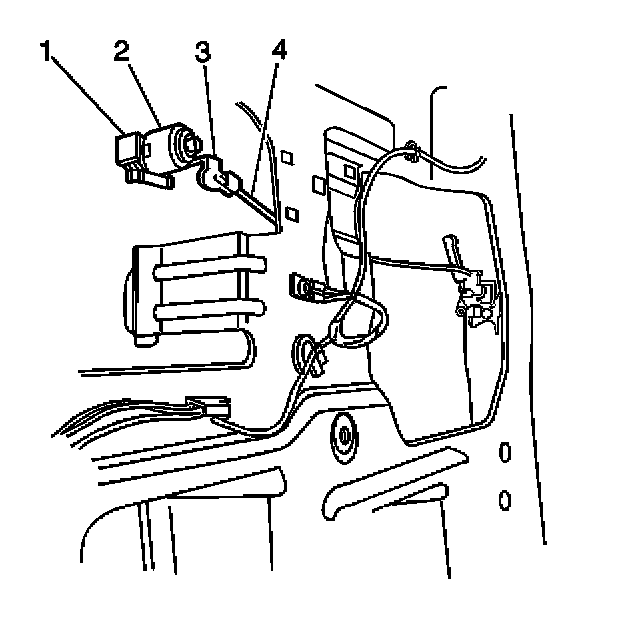 1
2
3
4