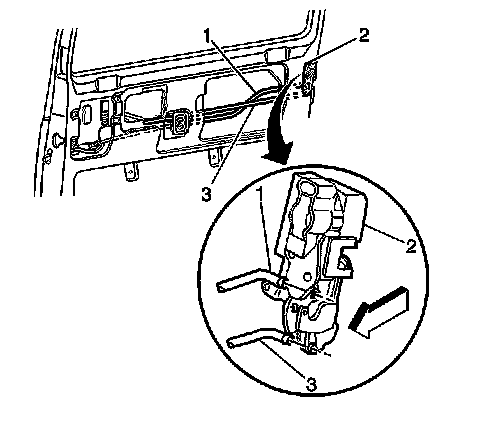 1
2
3
1
2
3