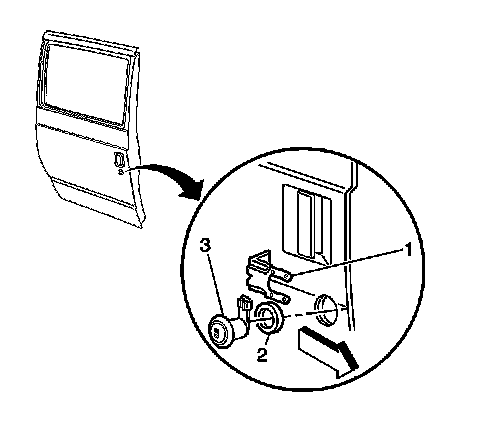 3
1
2