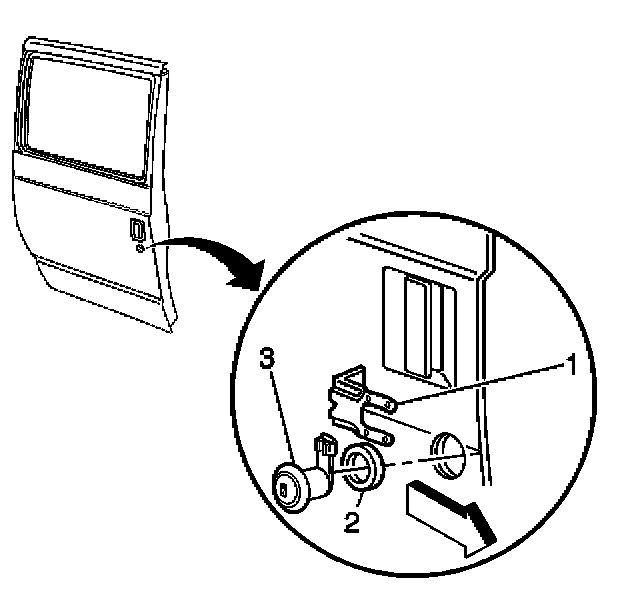 3
1
2