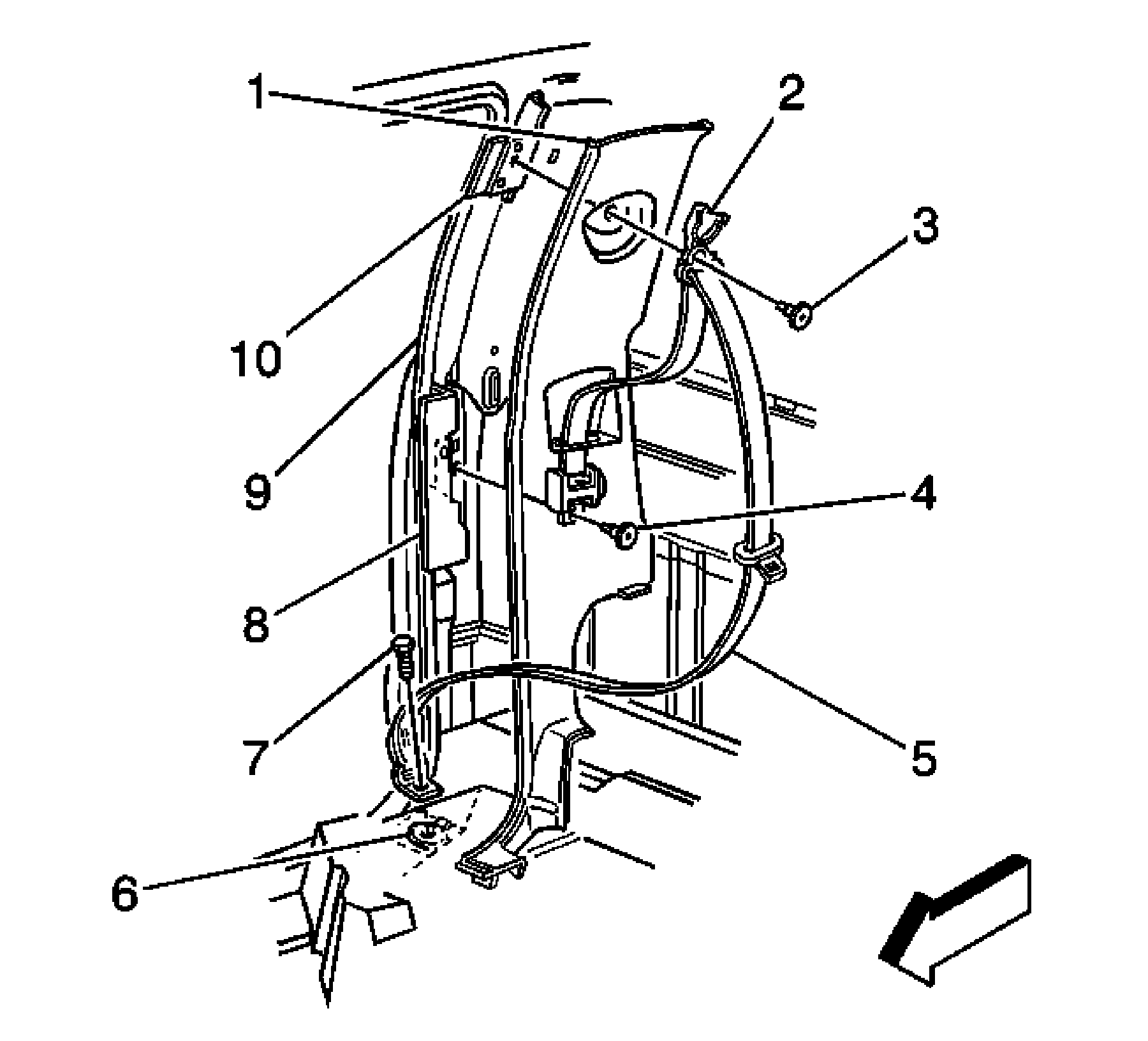 1
2
3
10
9
4
8
7
5
6