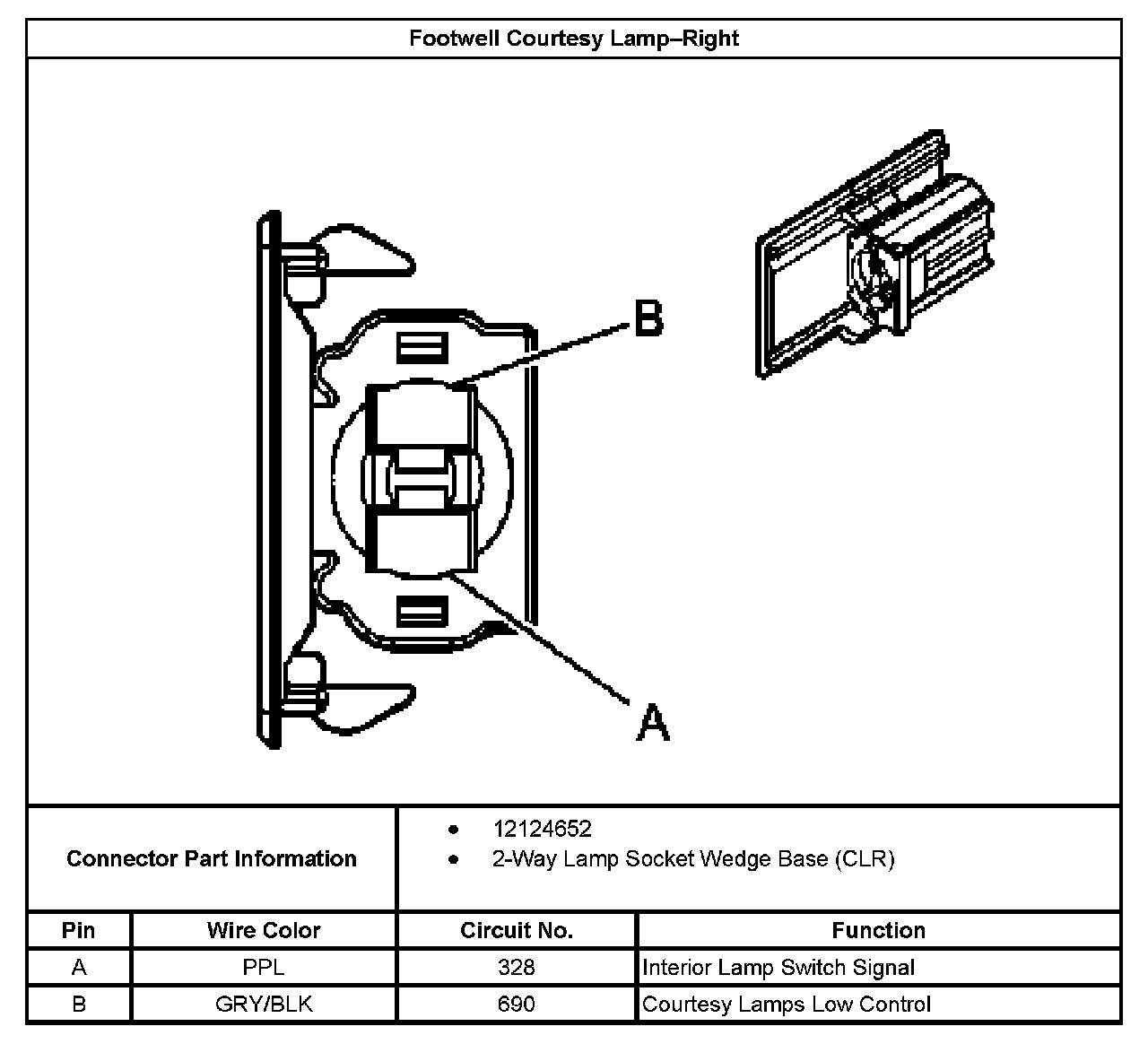 Footwell Courtesy Lamp–Right

B

A

Connector Part Information

- 12124652
- 2-Way Lamp Socket Wedge Base (CLR)

| Pin | Wire Color | Circuit No. | Function |
|---|---|---|---|
| A | PPL | 328 | Interior Lamp Switch Signal |
| B | GRY/BLK | 690 | Courtesy Lamps Low Control |