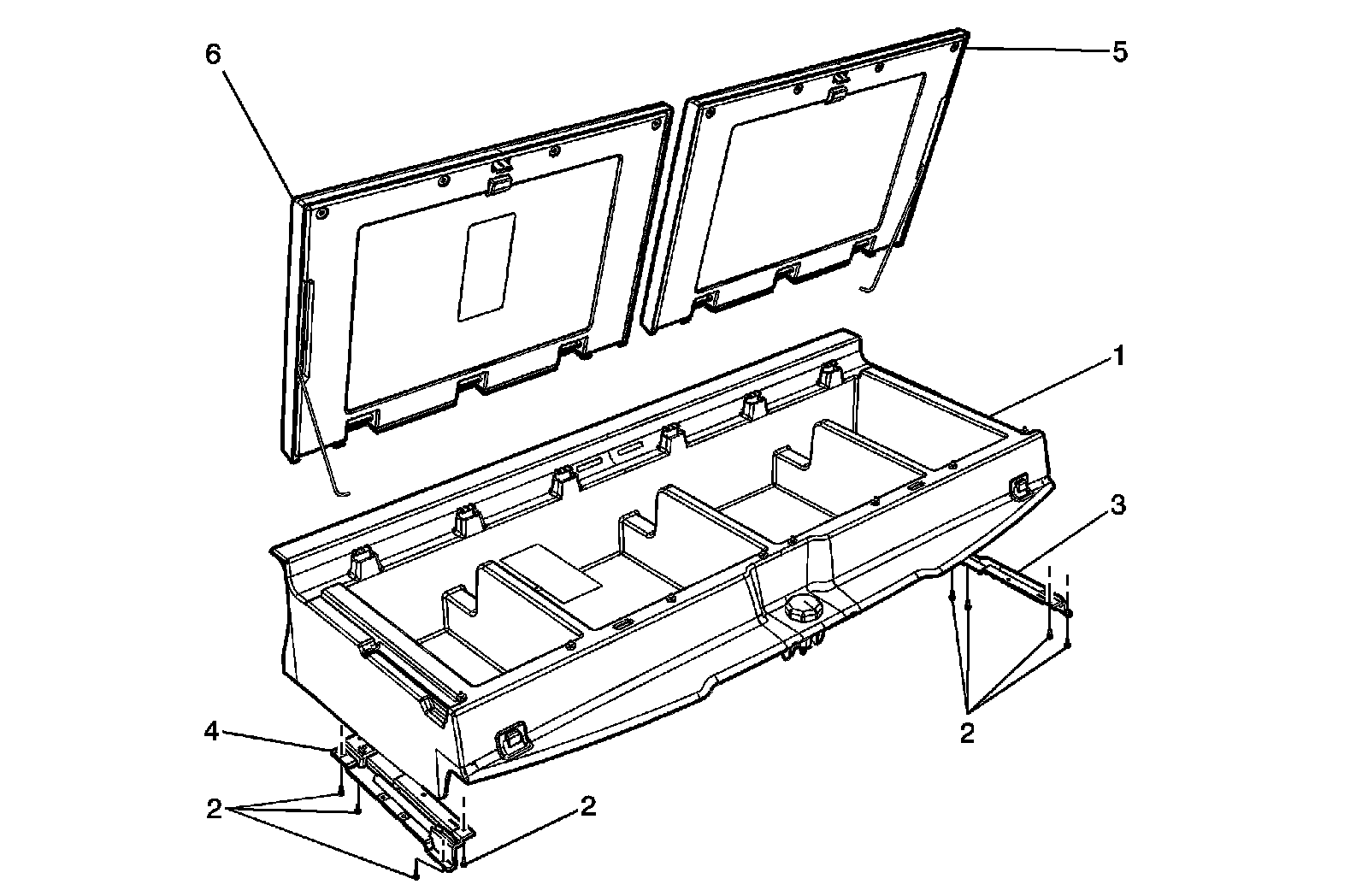 6
5
1
3
2
4
2
2