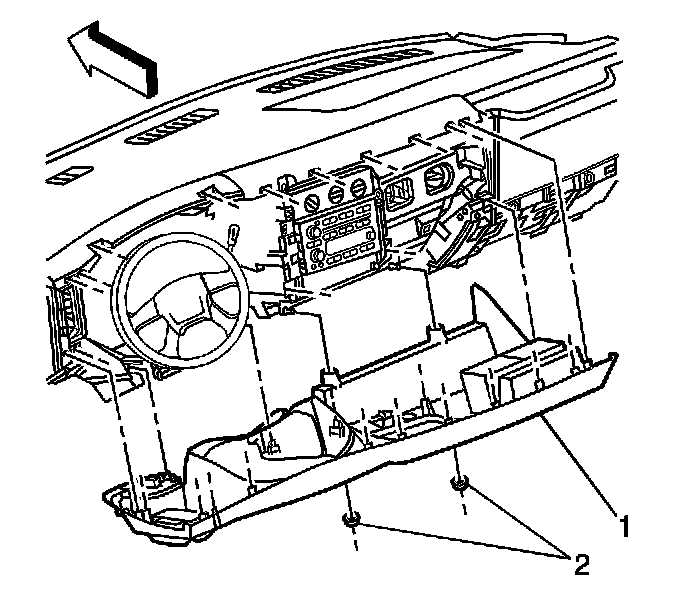 1
2