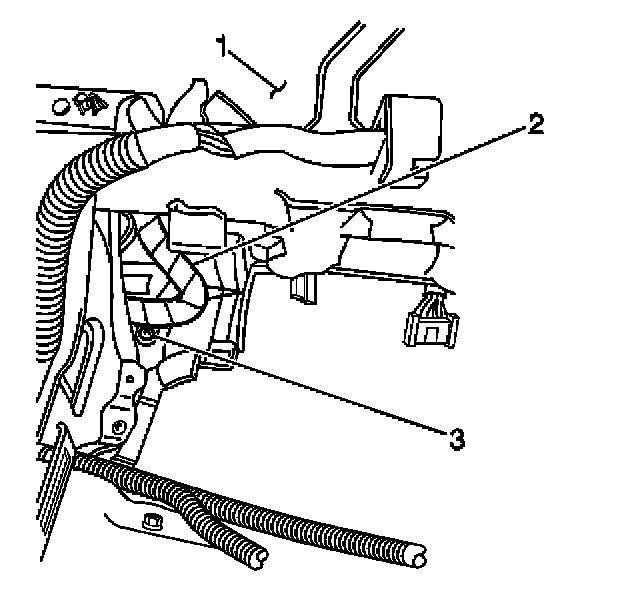 1
2
3