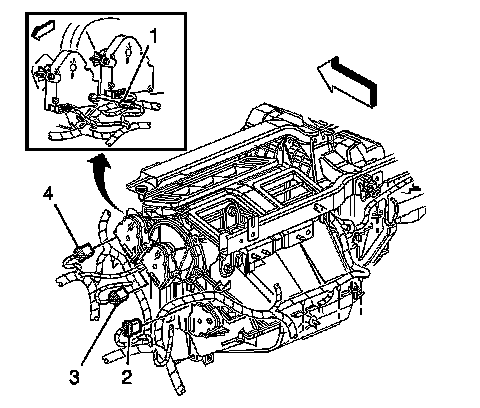 1
4
3
2