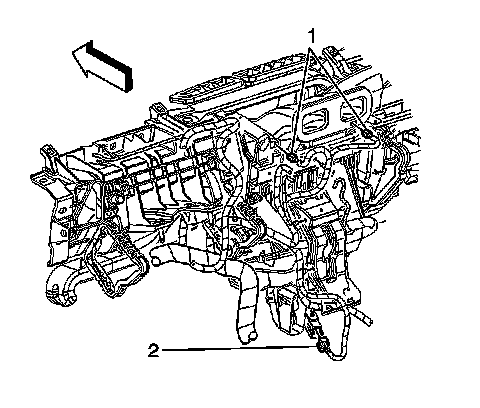 1
2