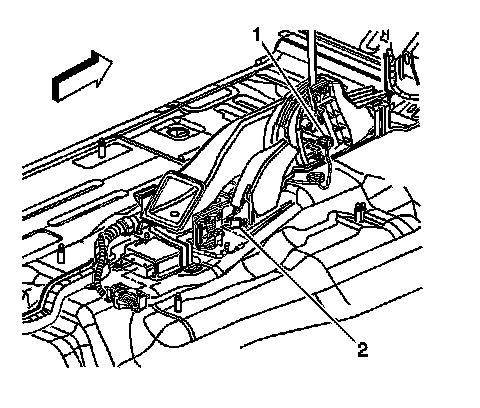 1
2