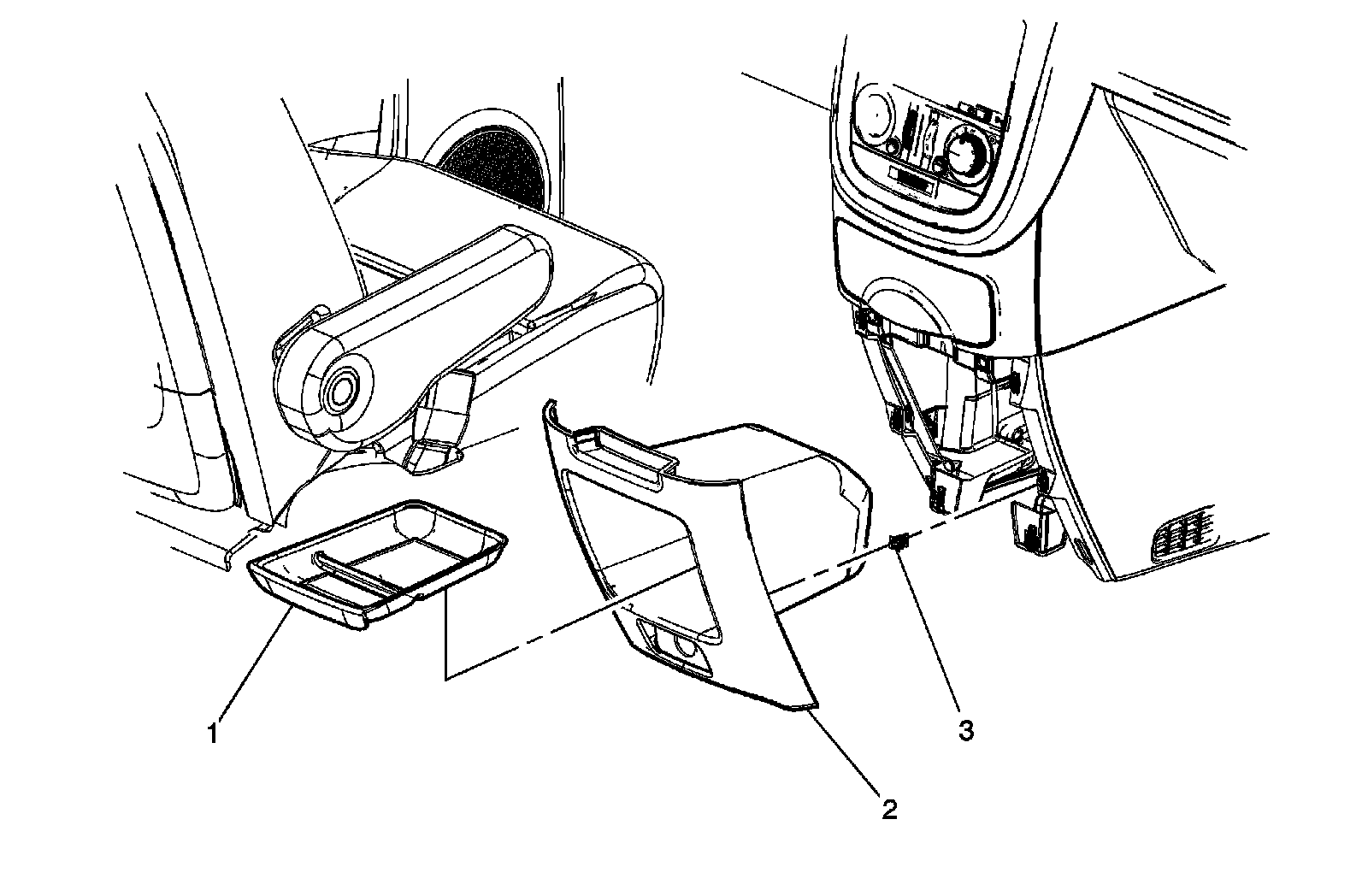 1

2

3