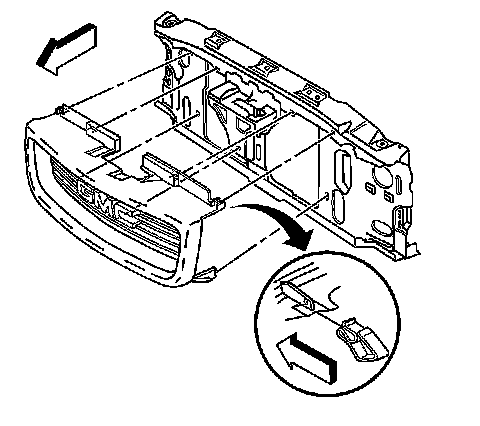 GMC