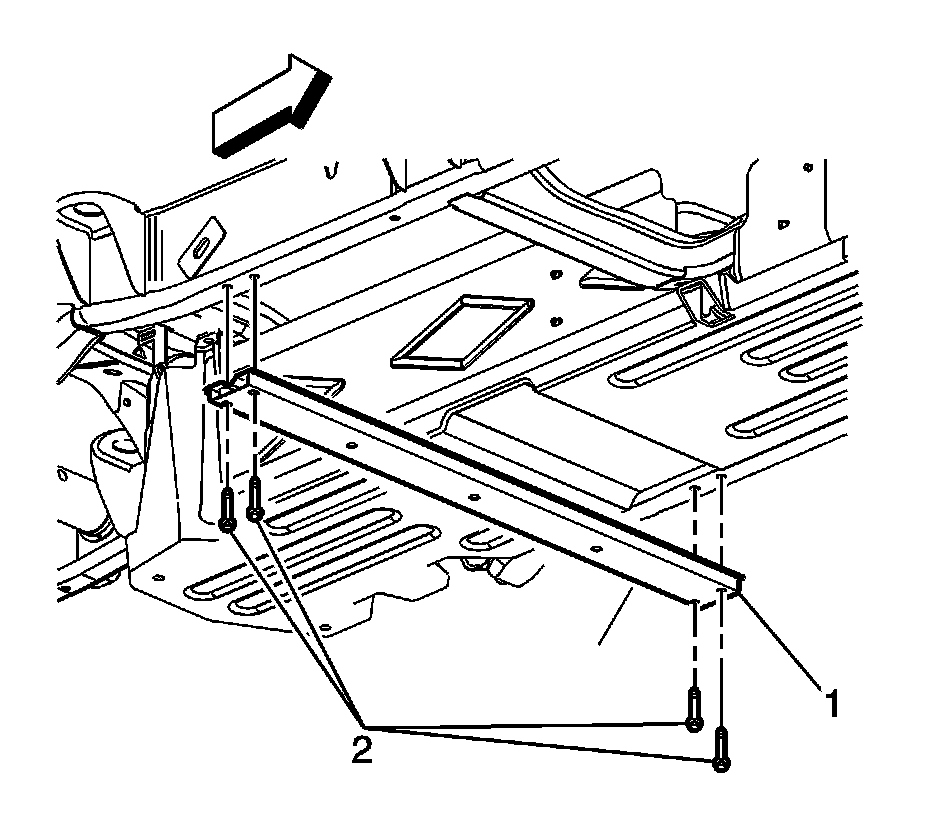 1
2