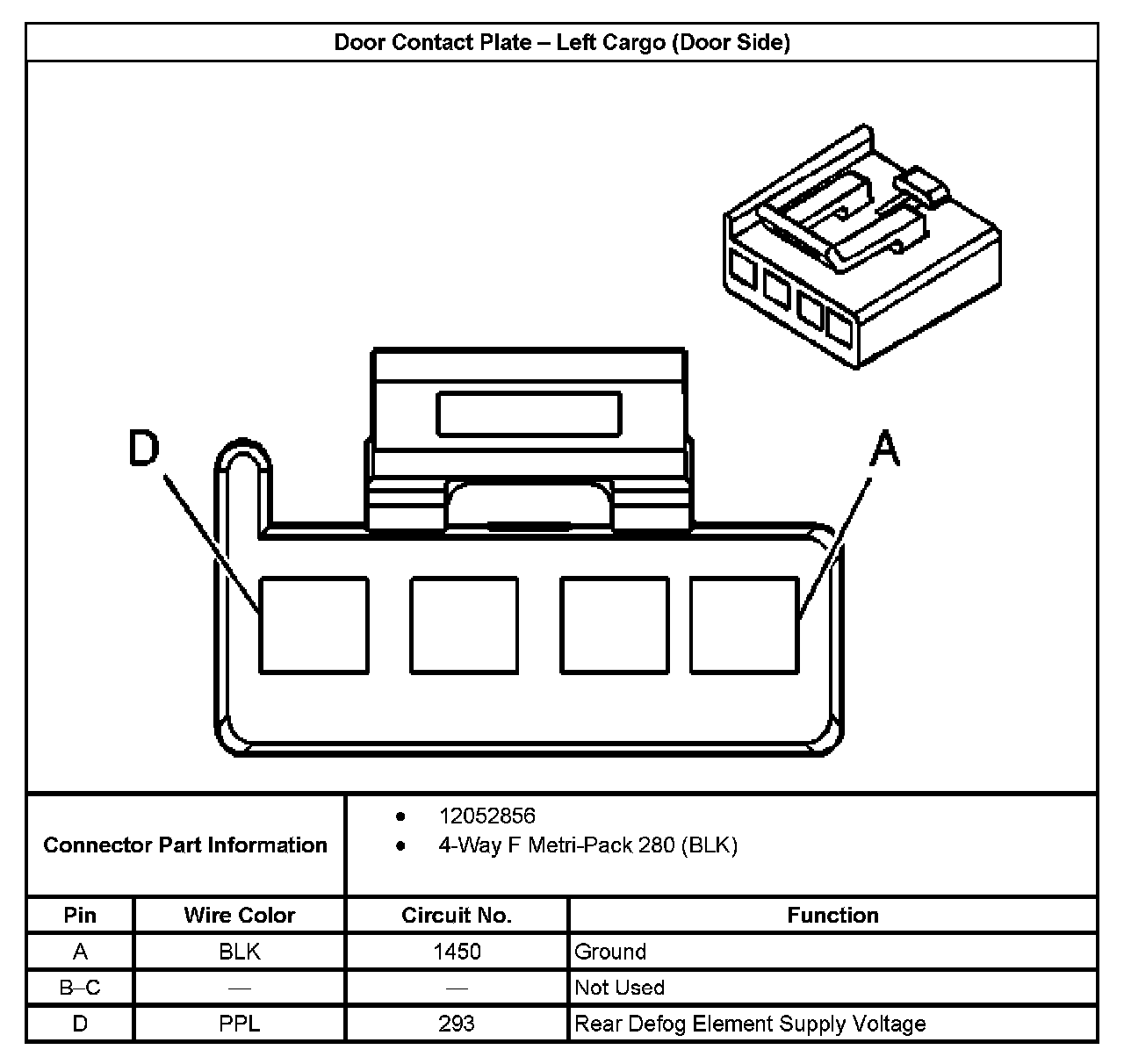 Door Contact Plate – Left Cargo (Door Side)

D

A

Connector Part Information

- 12052856
- 4-Way F Metri-Pack 280 (BLK)

| Pin | Wire Color | Circuit No. | Function |
|---|---|---|---|
| A | BLK | 1450 | Ground |
| B–C | — | — | Not Used |
| D | PPL | 293 | Rear Defog Element Supply Voltage |