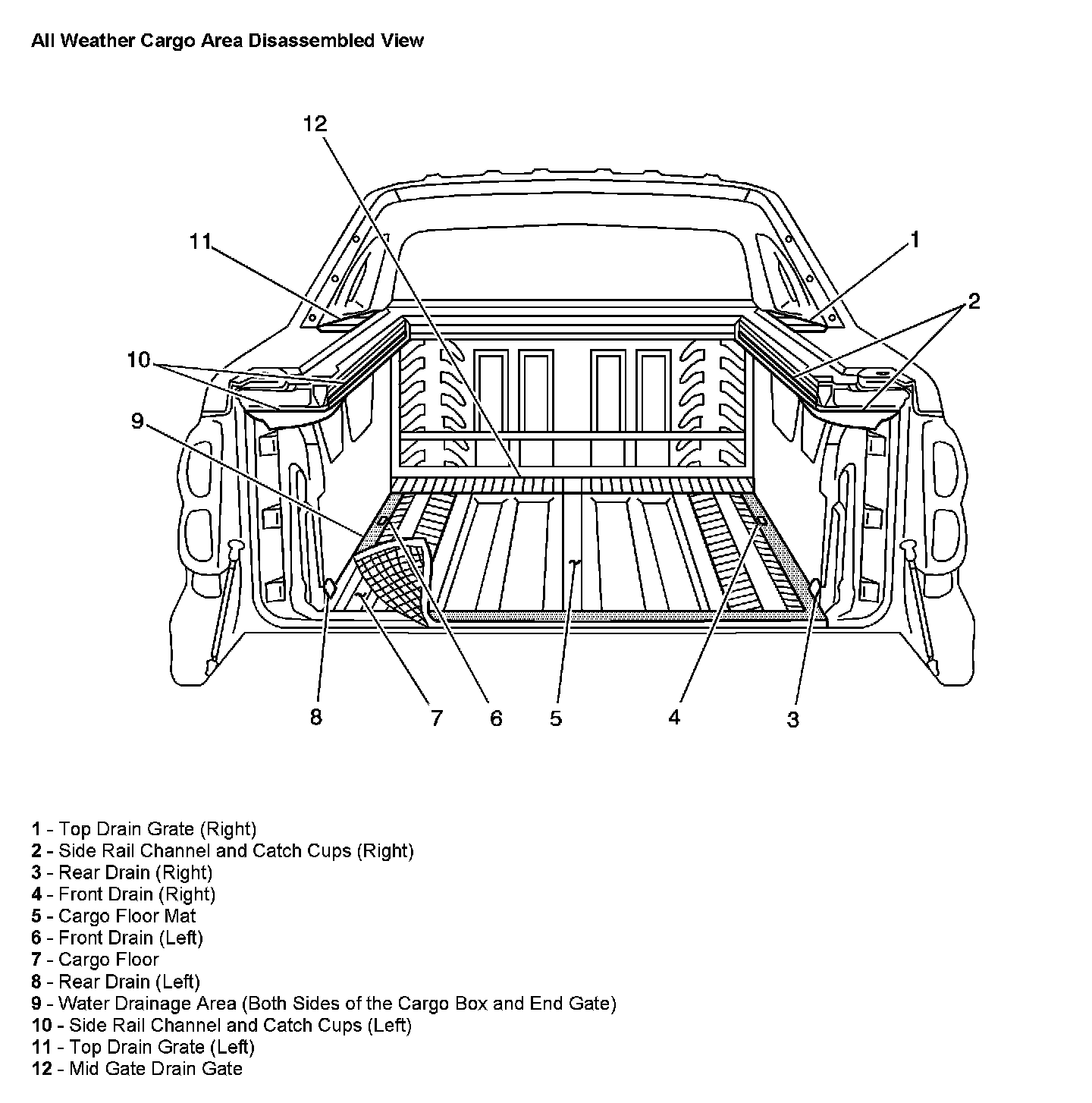 All Weather Cargo Area Disassembled View

12

11

1

2

10

9

8

7

6

5

4

3

1 - Top Drain Grate (Right)
2 - Side Rail Channel and Catch Cups (Right)
3 - Rear Drain (Right)
4 - Front Drain (Right)
5 - Cargo Floor Mat
6 - Front Drain (Left)
7 - Cargo Floor
8 - Rear Drain (Left)
9 - Water Drainage Area (Both Sides of the Cargo Box and End Gate)
10 - Side Rail Channel and Catch Cups (Left)
11 - Top Drain Grate (Left)
12 - Mid Gate Drain Gate