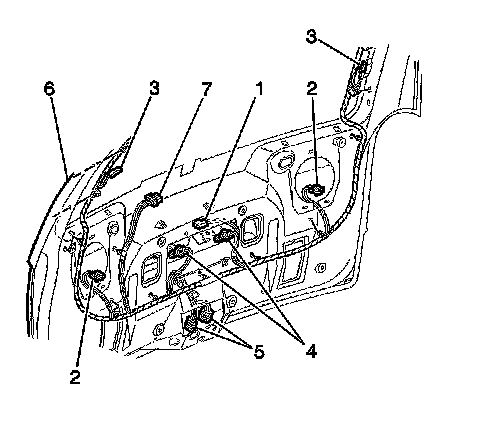 3
6
3
7
1
2
2
5
4